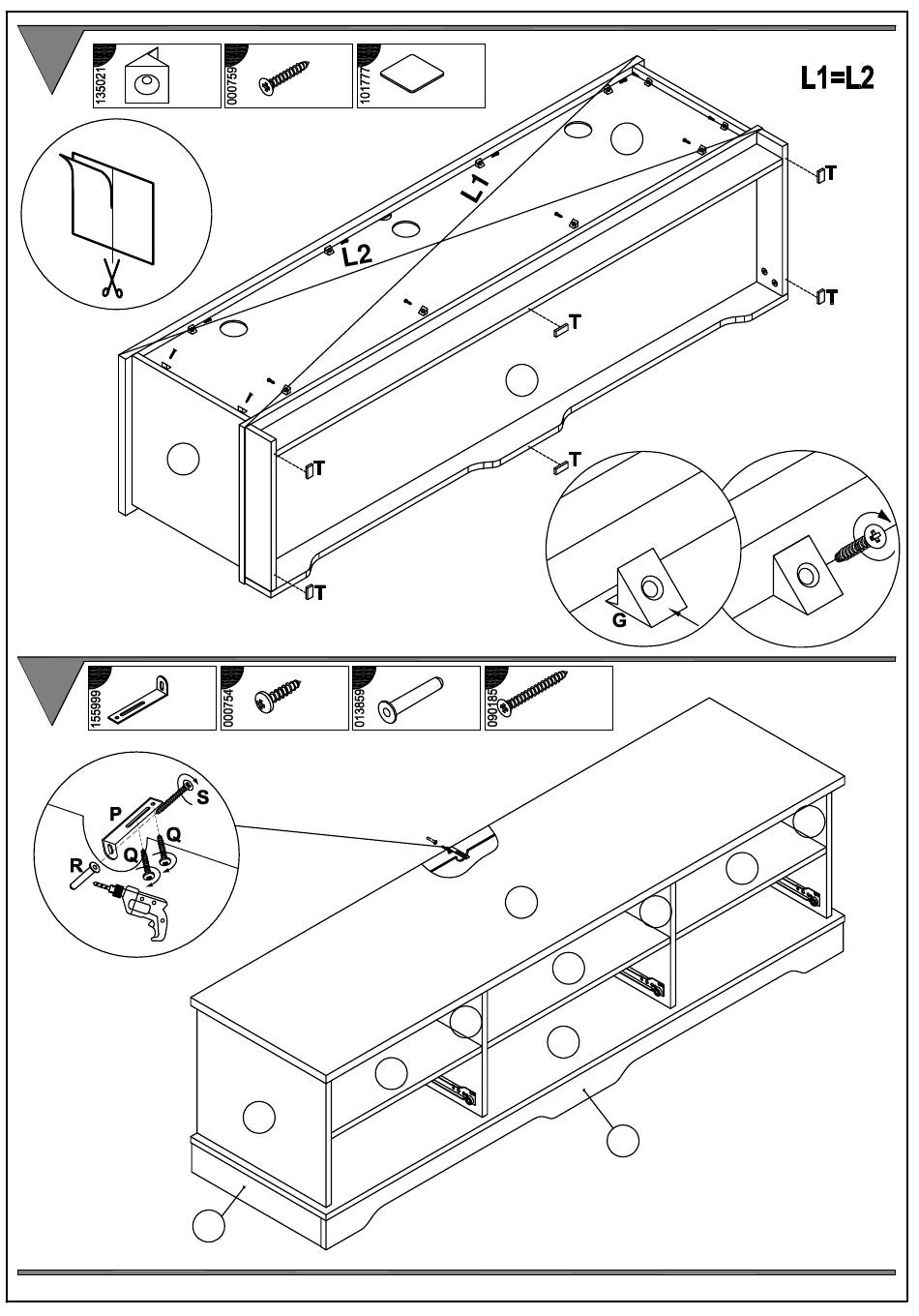 135021
000759
101777

L1=L2

L1
L2

T
T
T
T
T
T

G

155999
000754
013859
090185

P
S
Q
Q
R