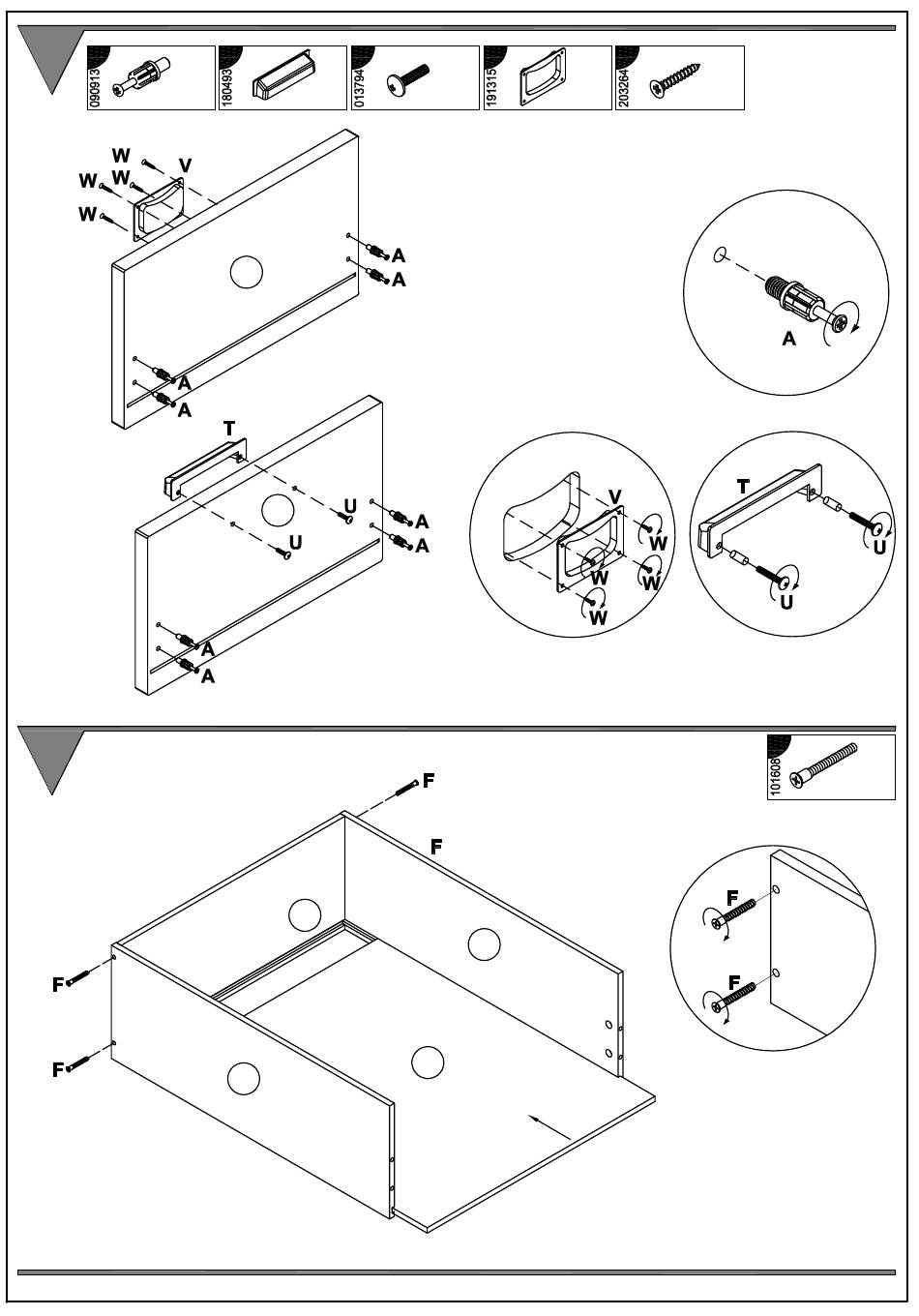 090913
180493
013794
191315
203264

W
V
W
W
W
A
A
A
A
A
T
U
U
A
A
A
A
V
W
W
W
W
T
U
U

101608

F
F
F
F
F
F