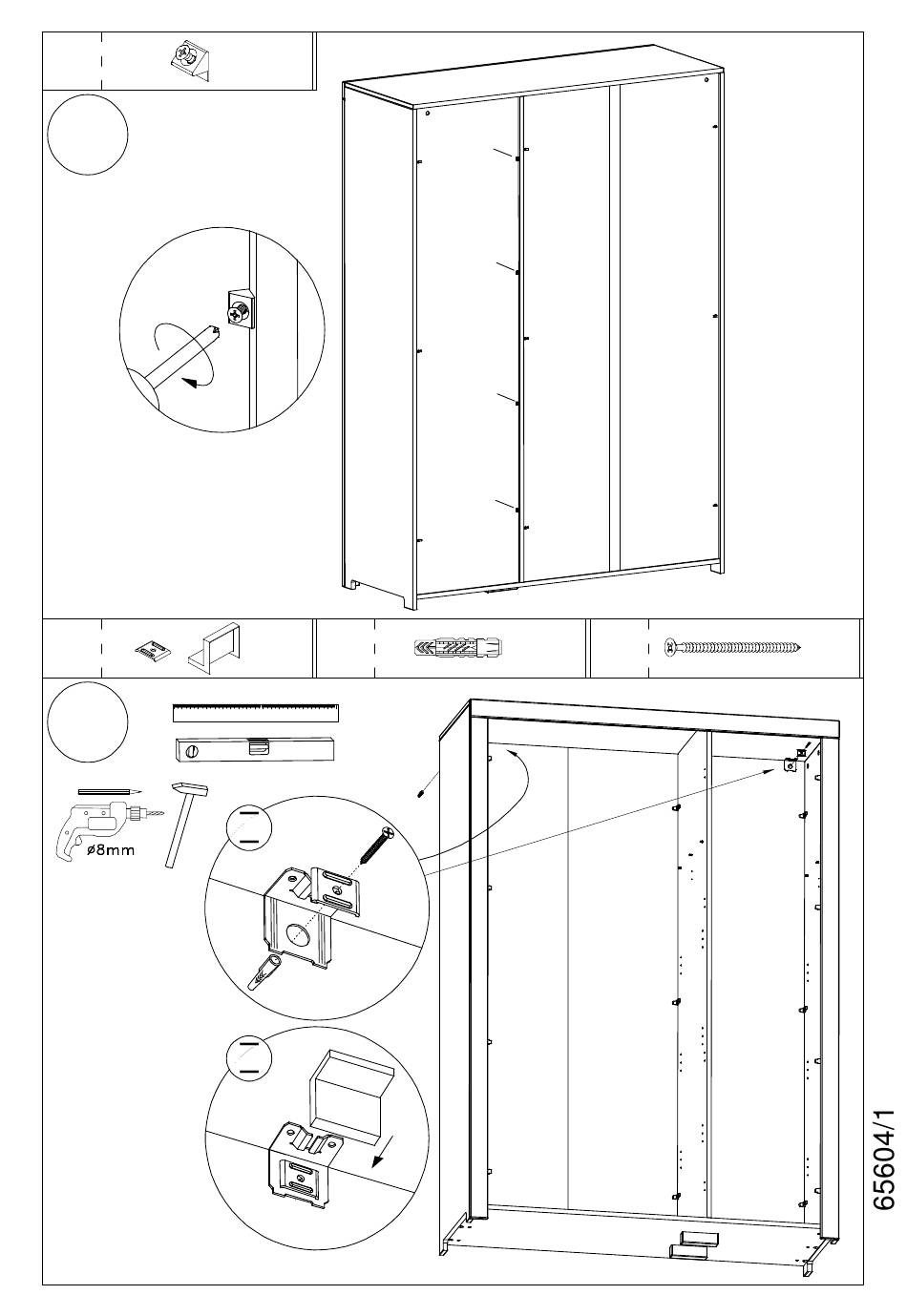 ø8mm

65604/1