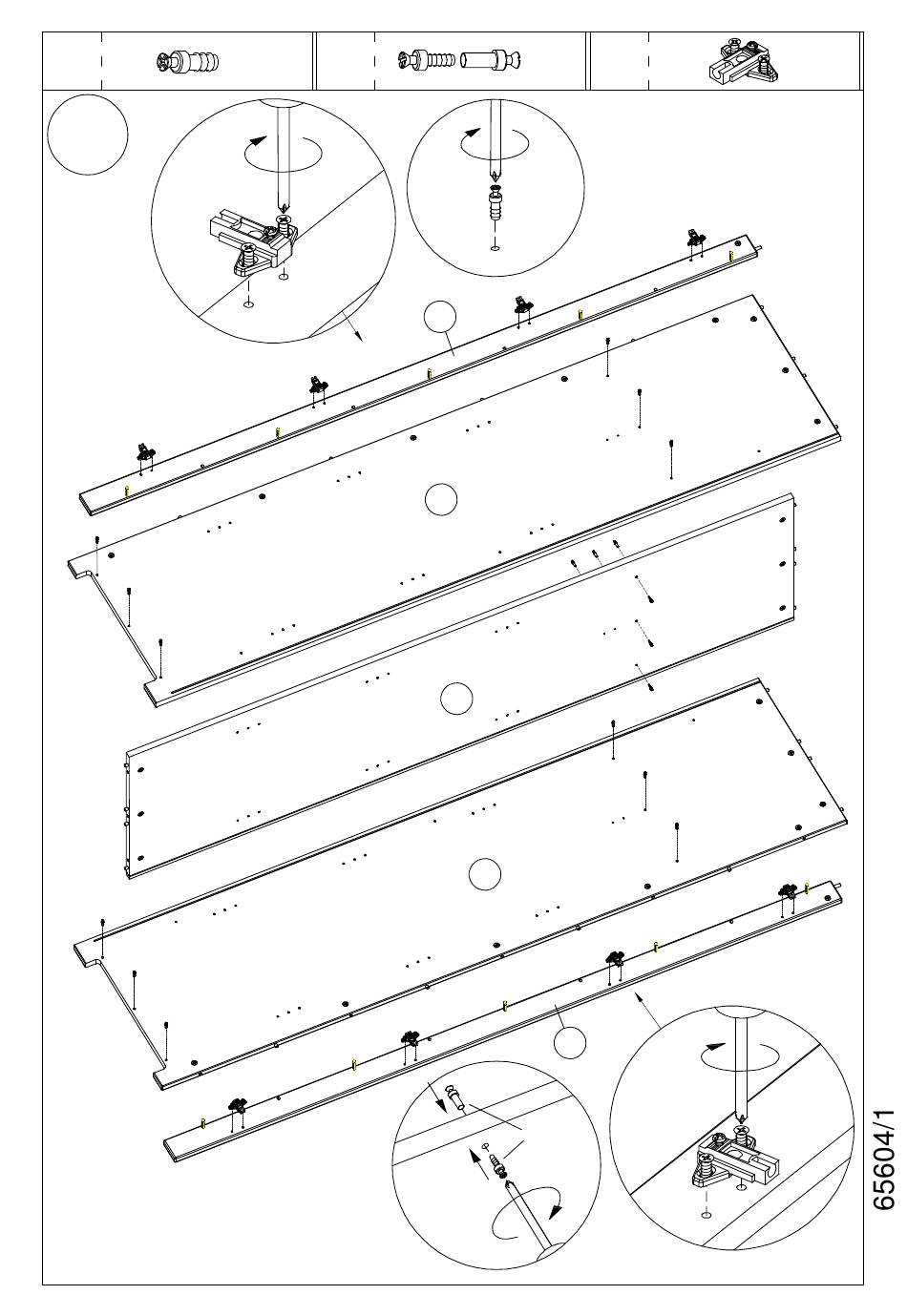 65604/1