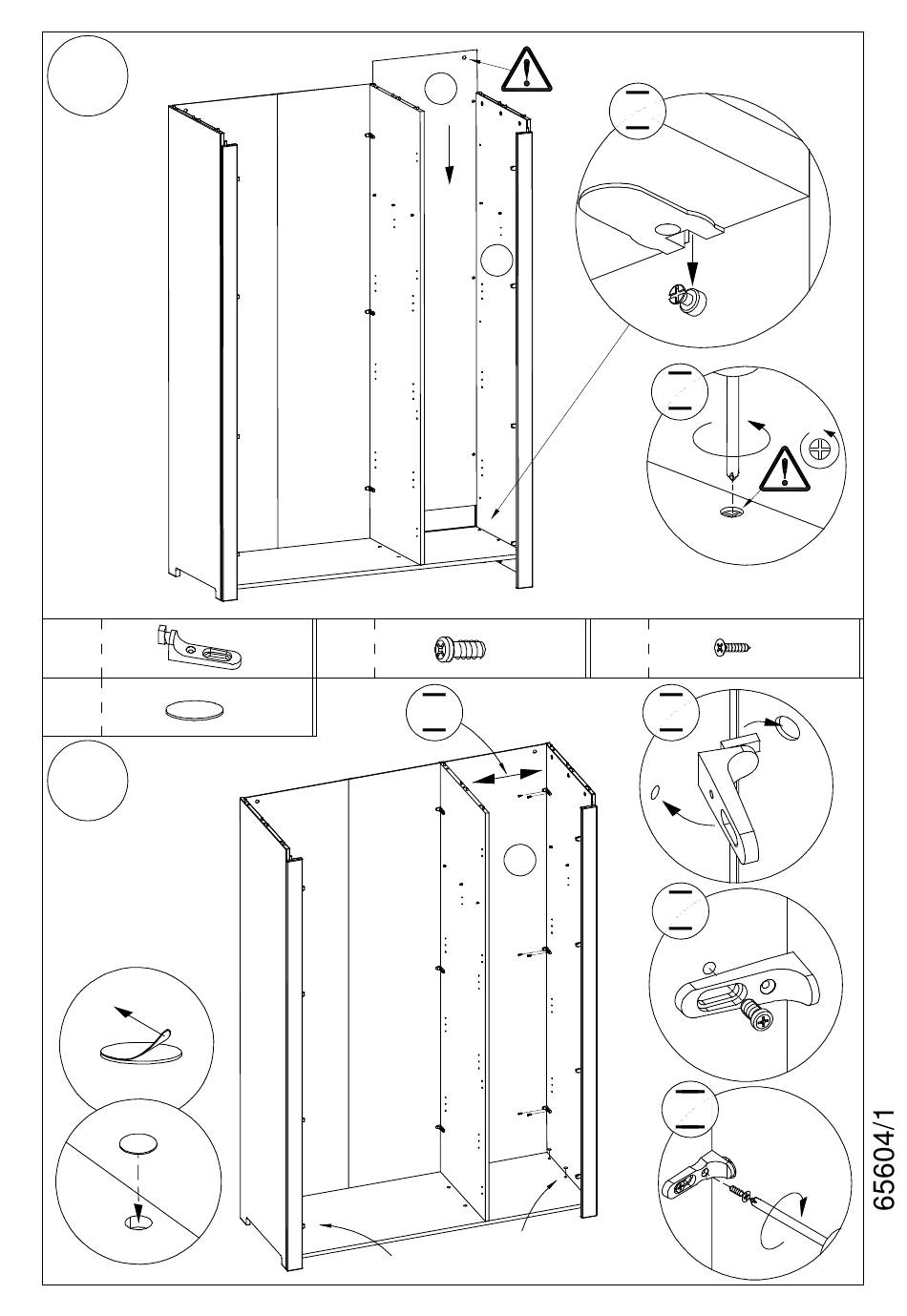 65604/1