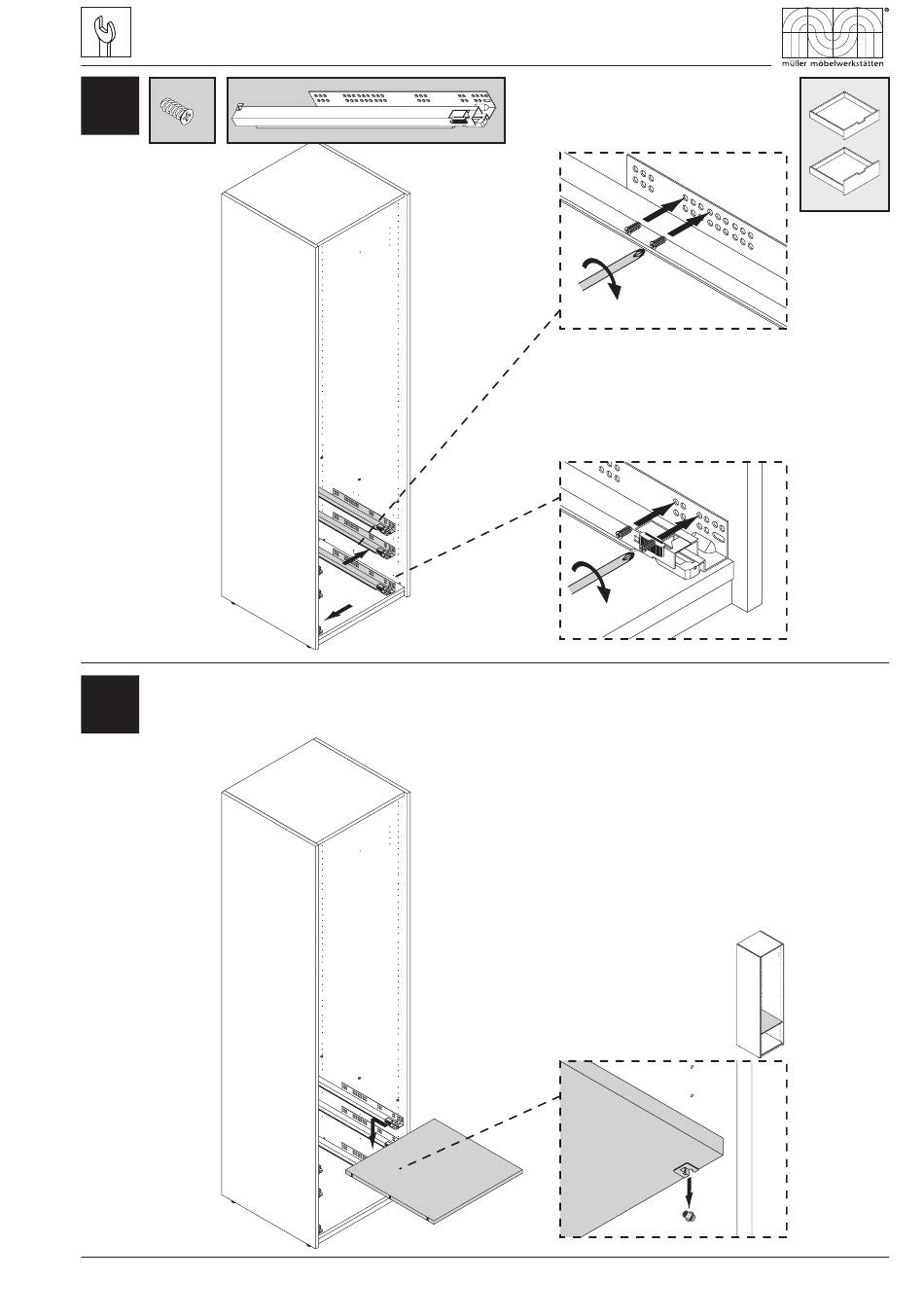 müller möbelwerkstätten