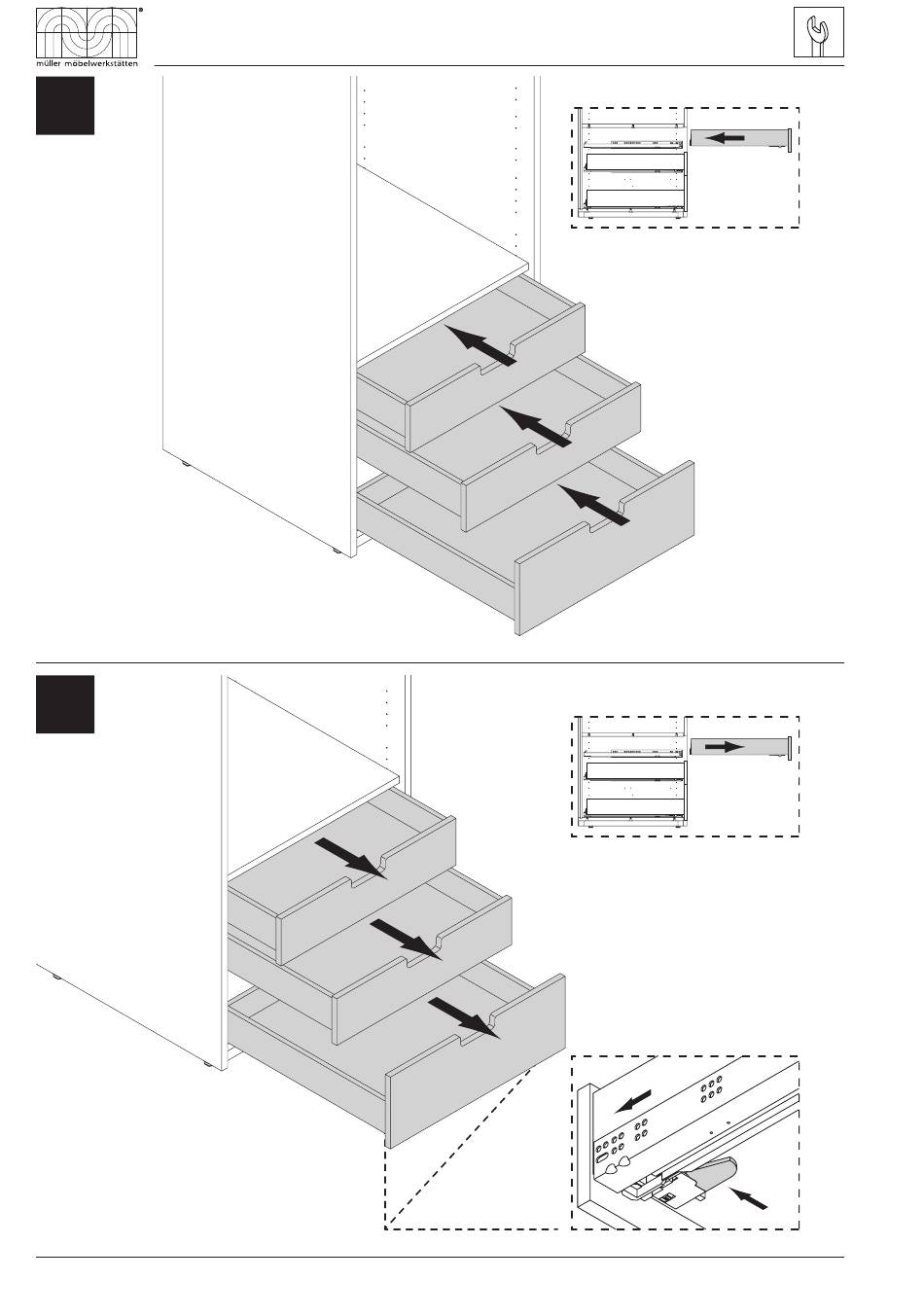 müller möbelwerkstätten