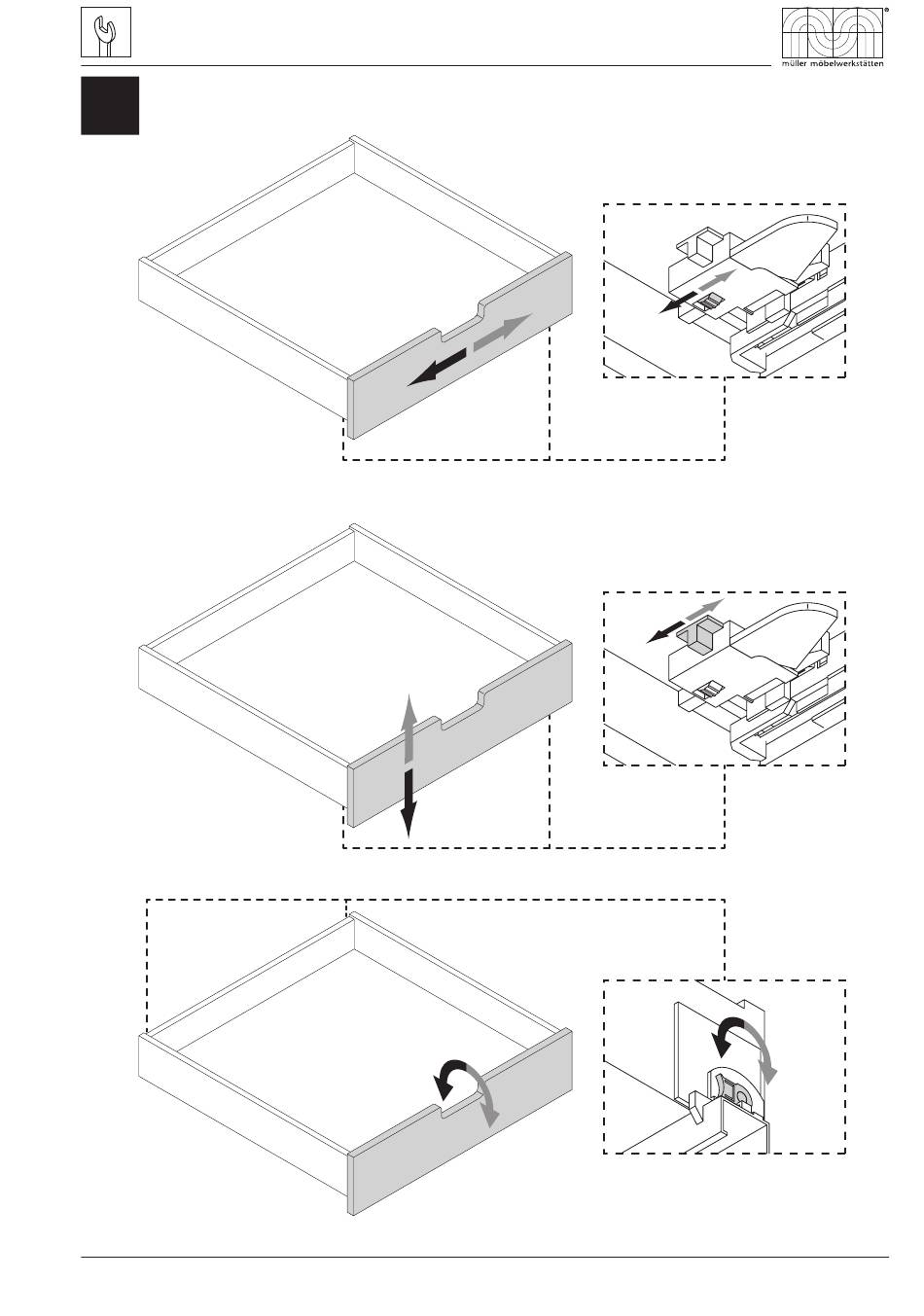 müller möbelwerkstätten