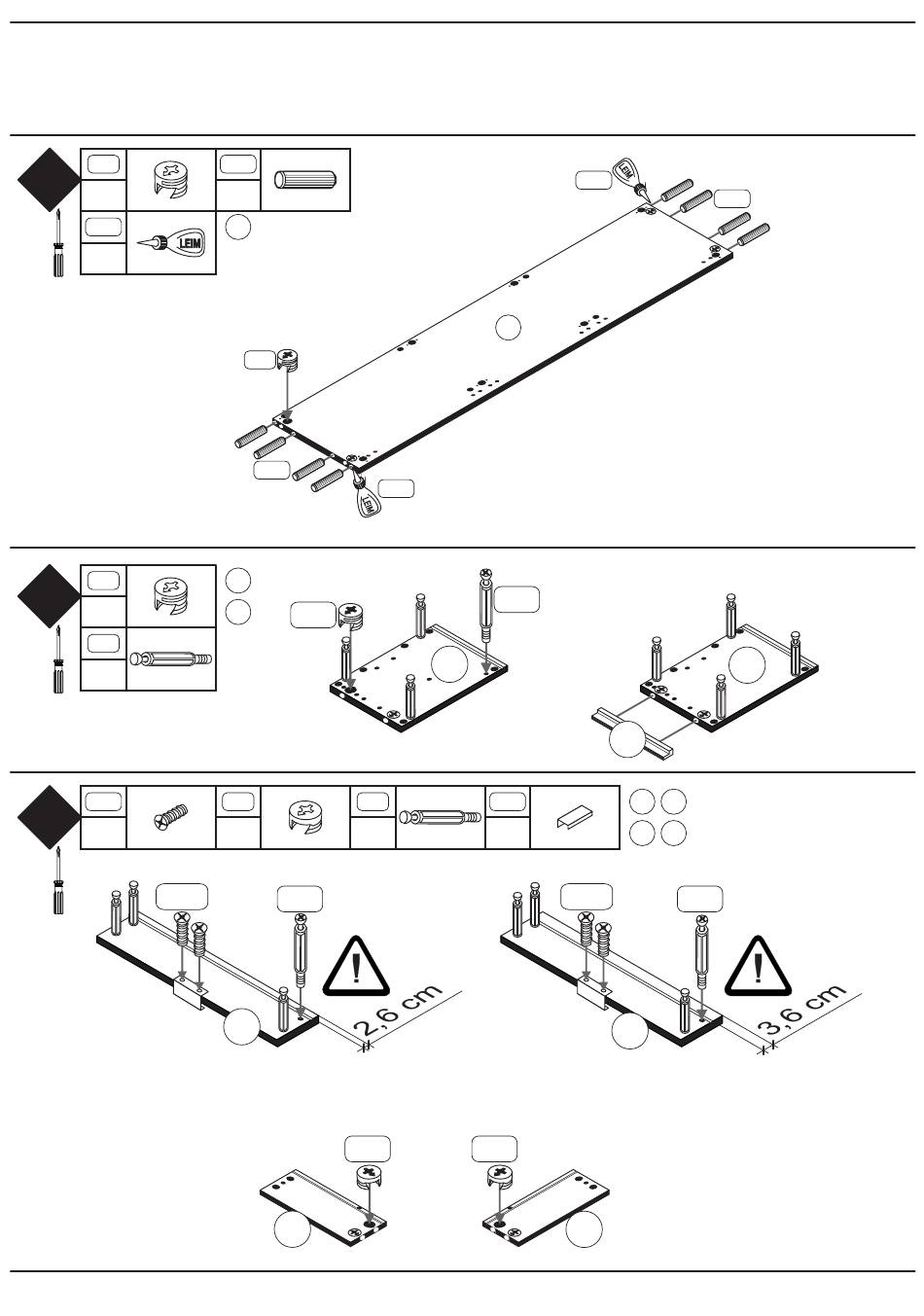 LEIM

LEIM

LEIM

2,6 cm

3,6 cm