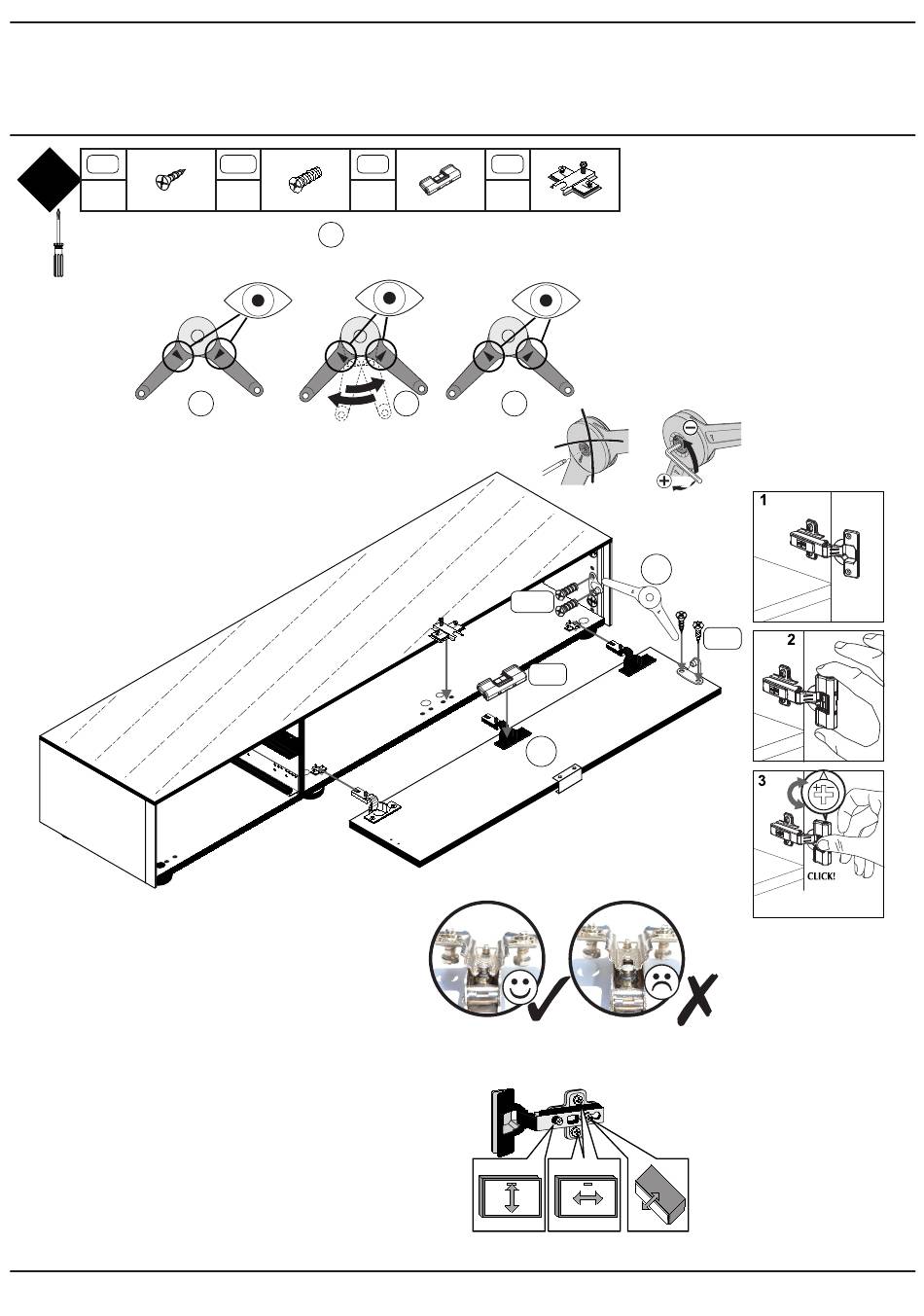 1

2

3
CLICK!