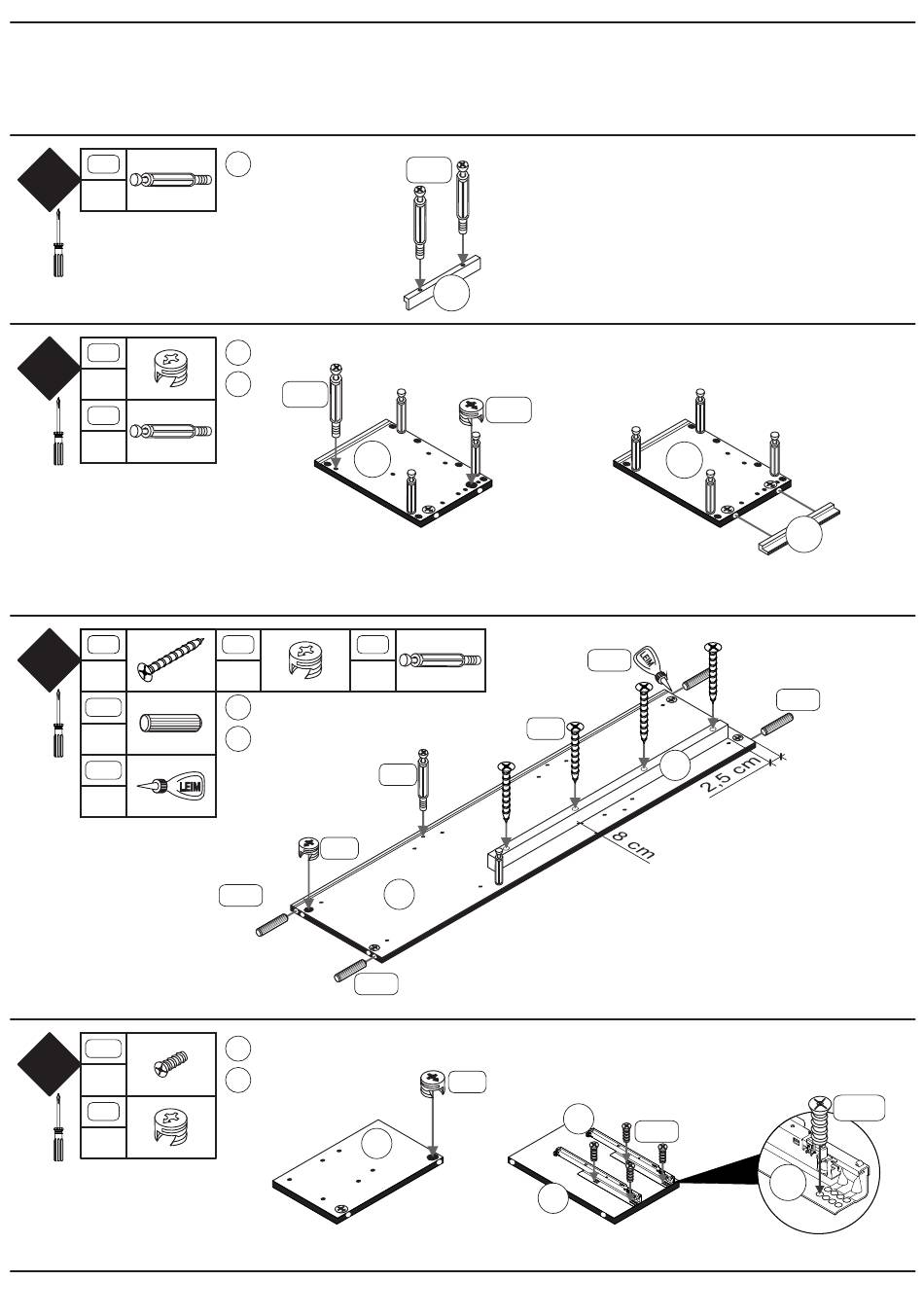 LEIM

LEIM

2.5 cm

8 cm