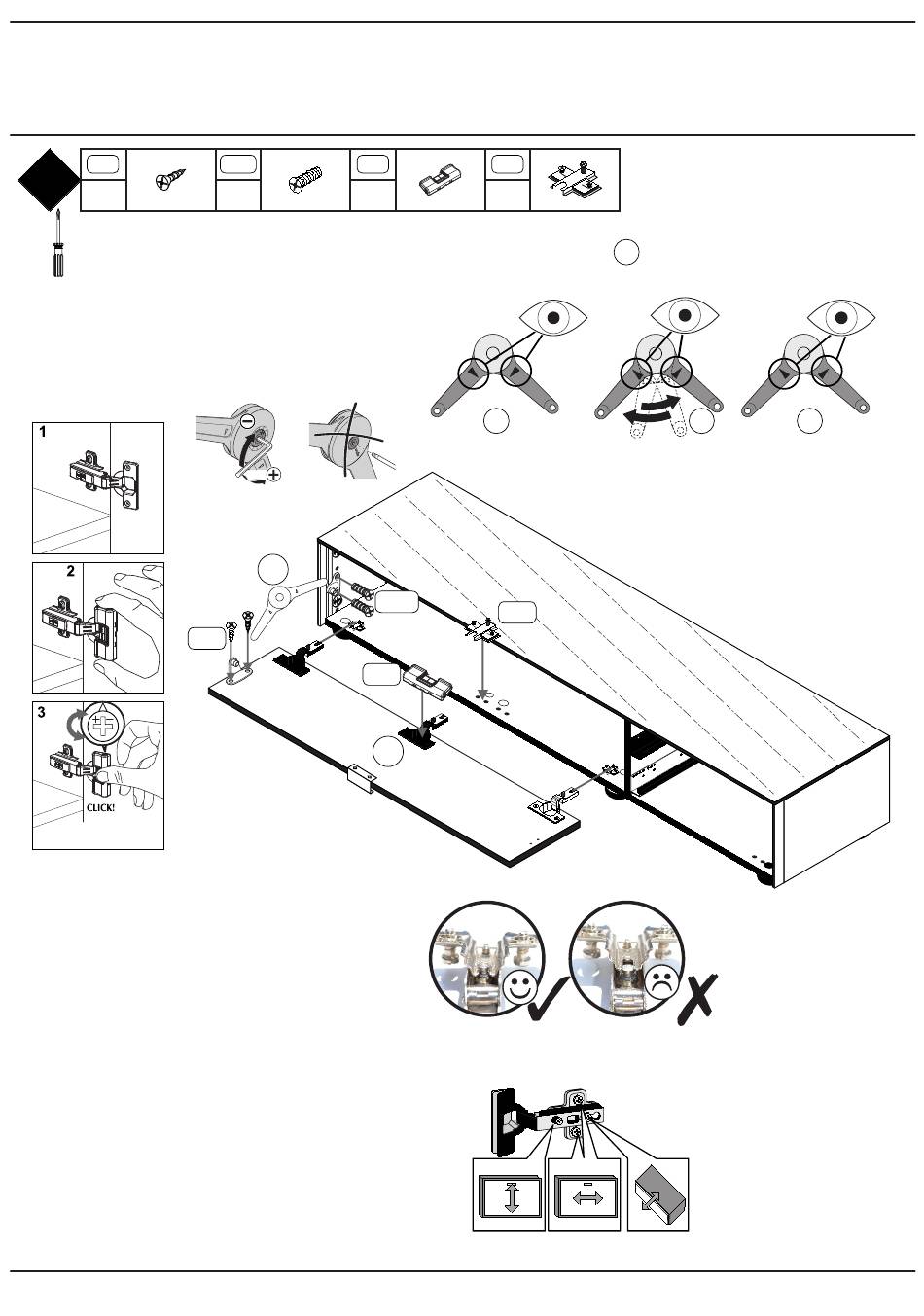 1

2

3

CLICK!