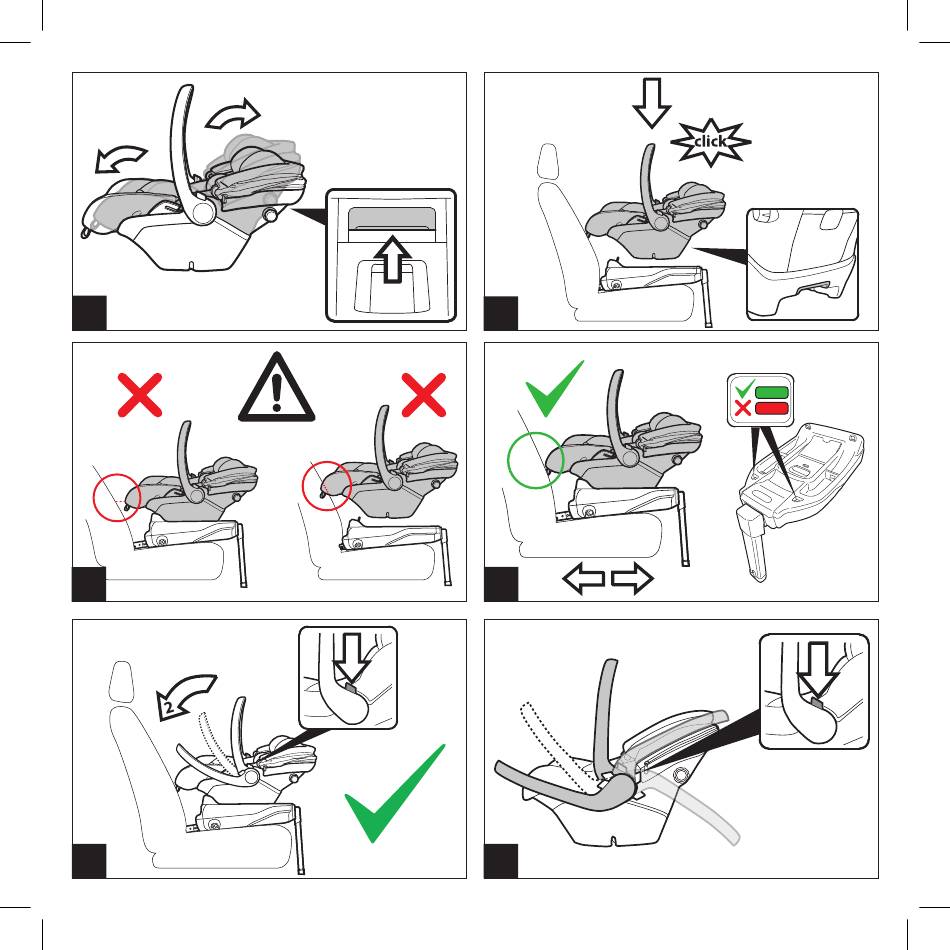 click

2