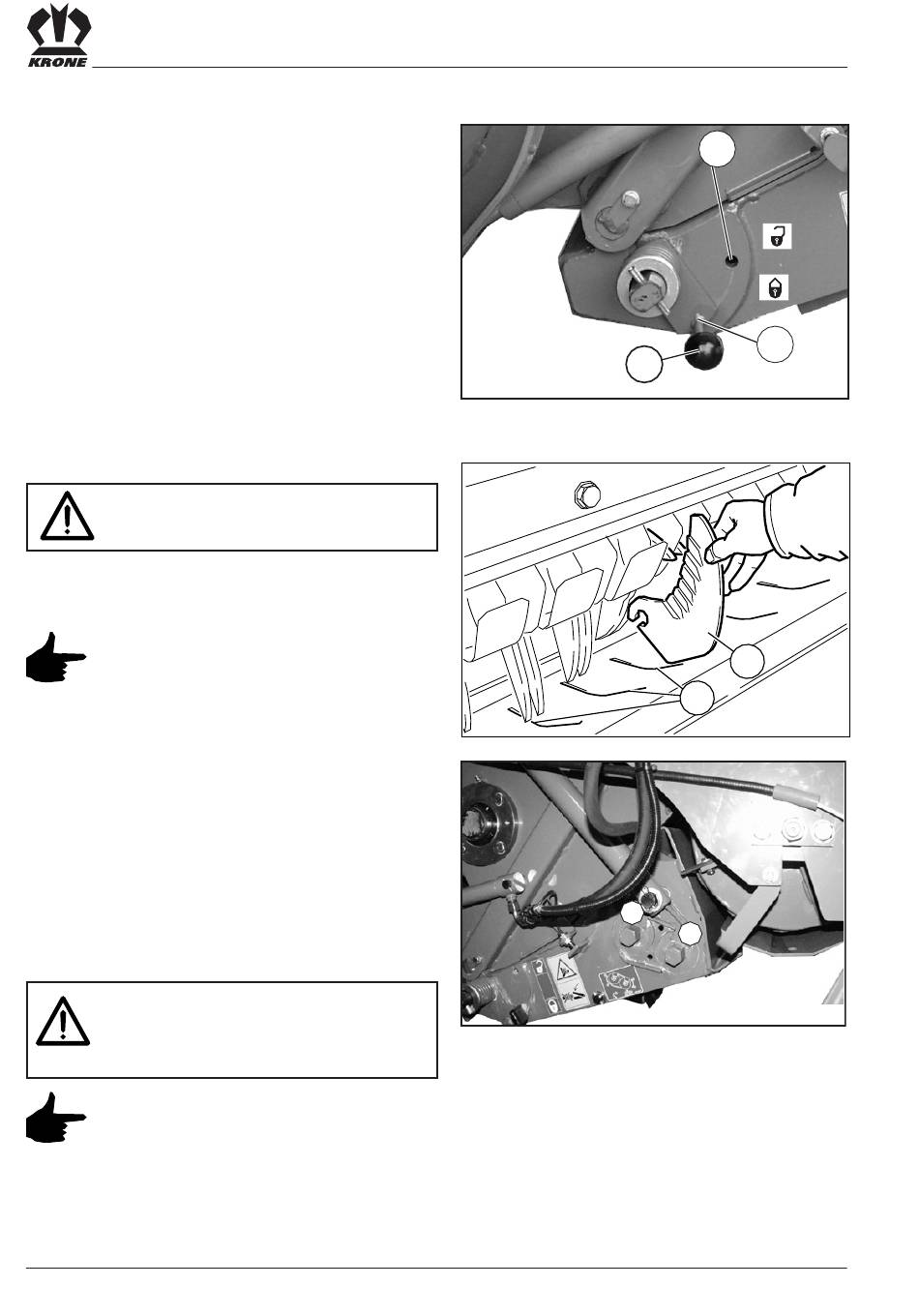 KRONE