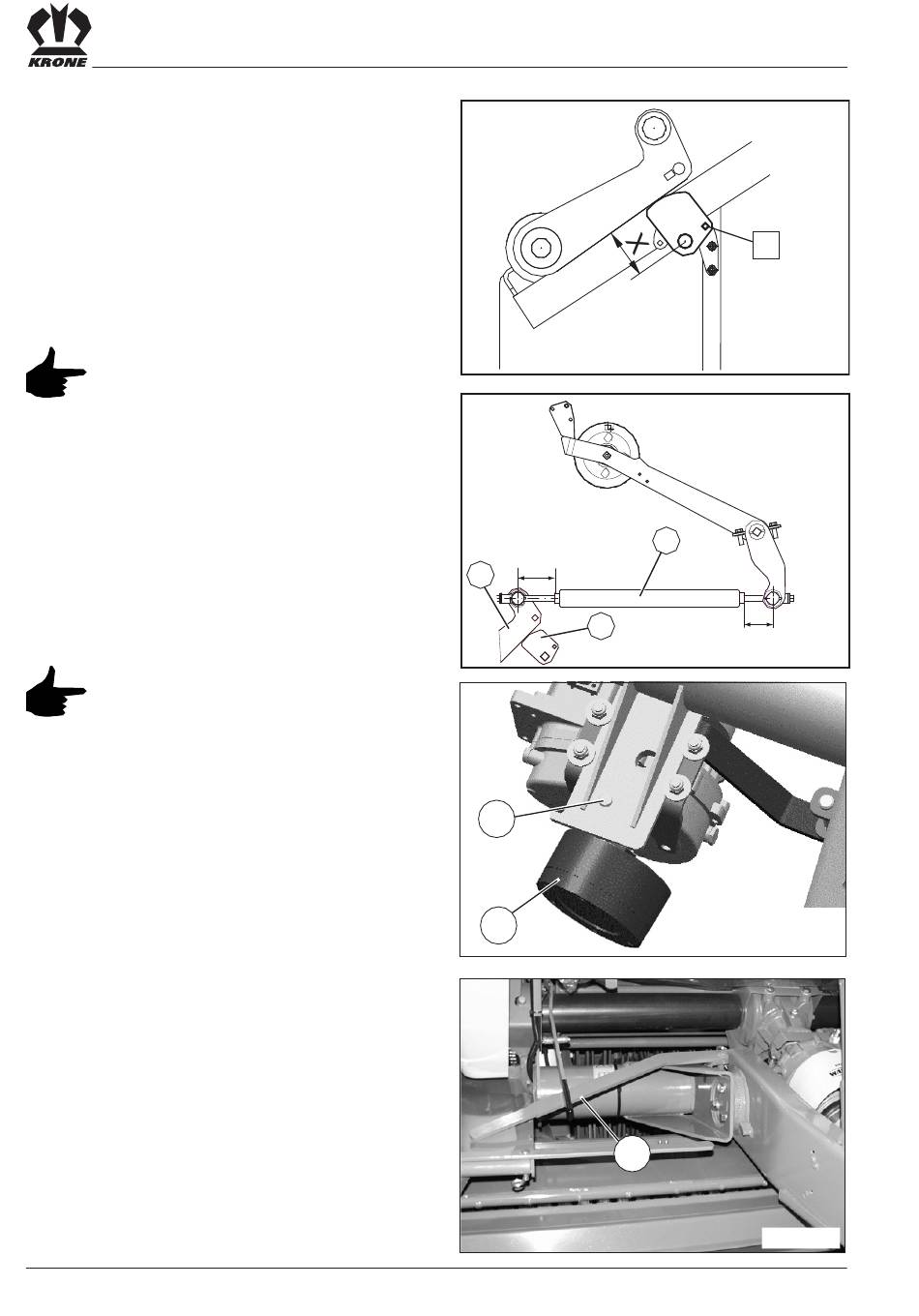 KRONE

X