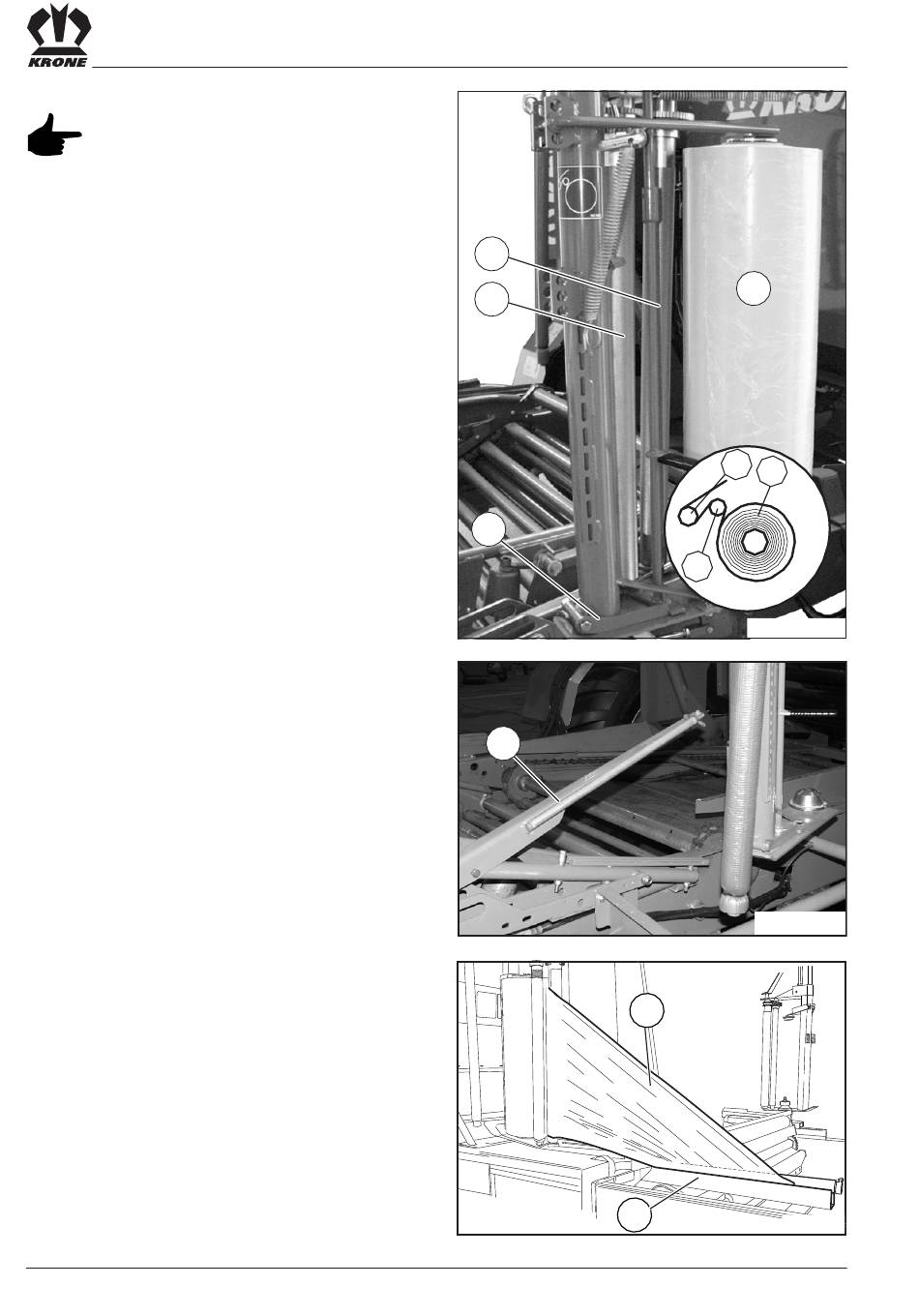 KRONE