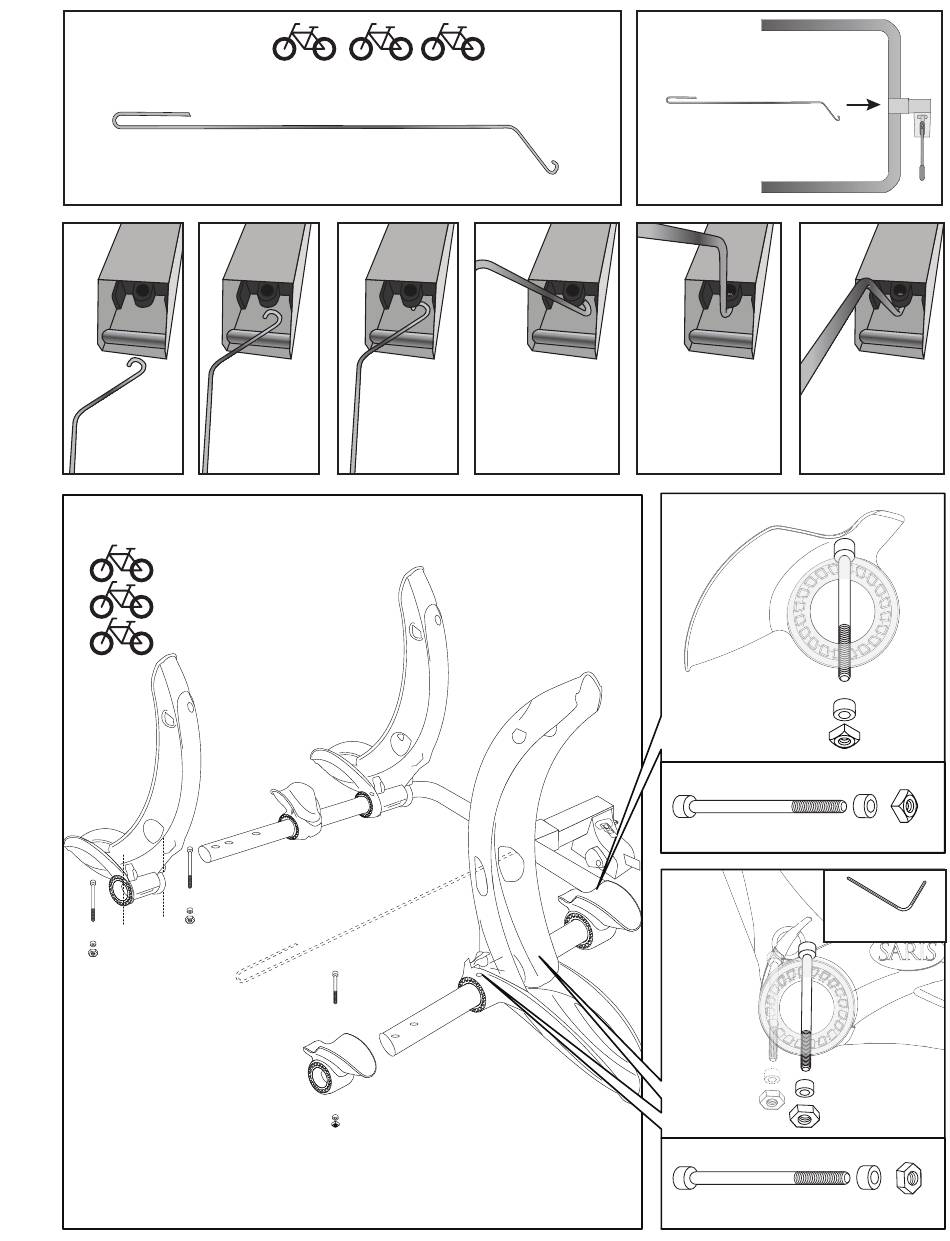 SARIS