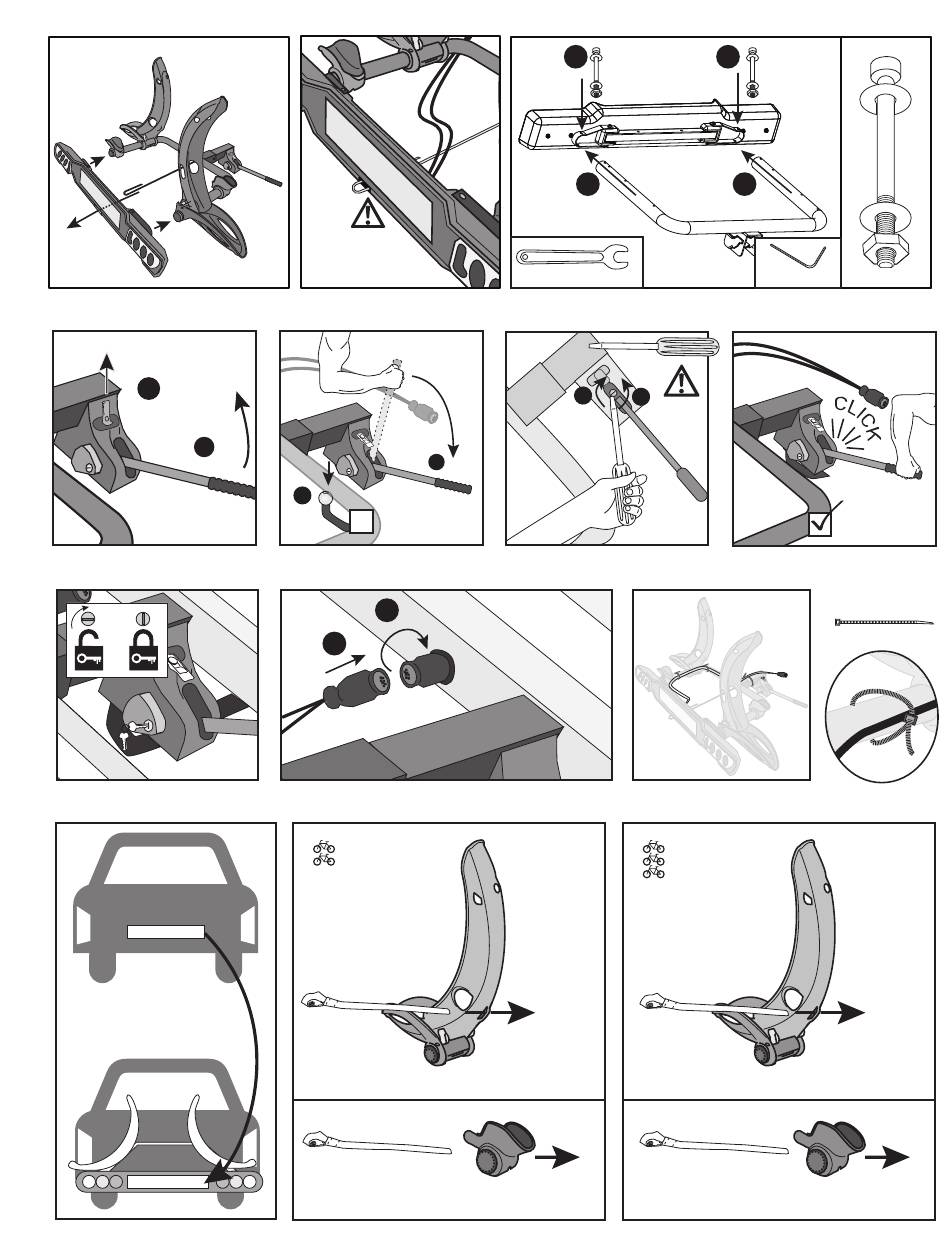 CLICK