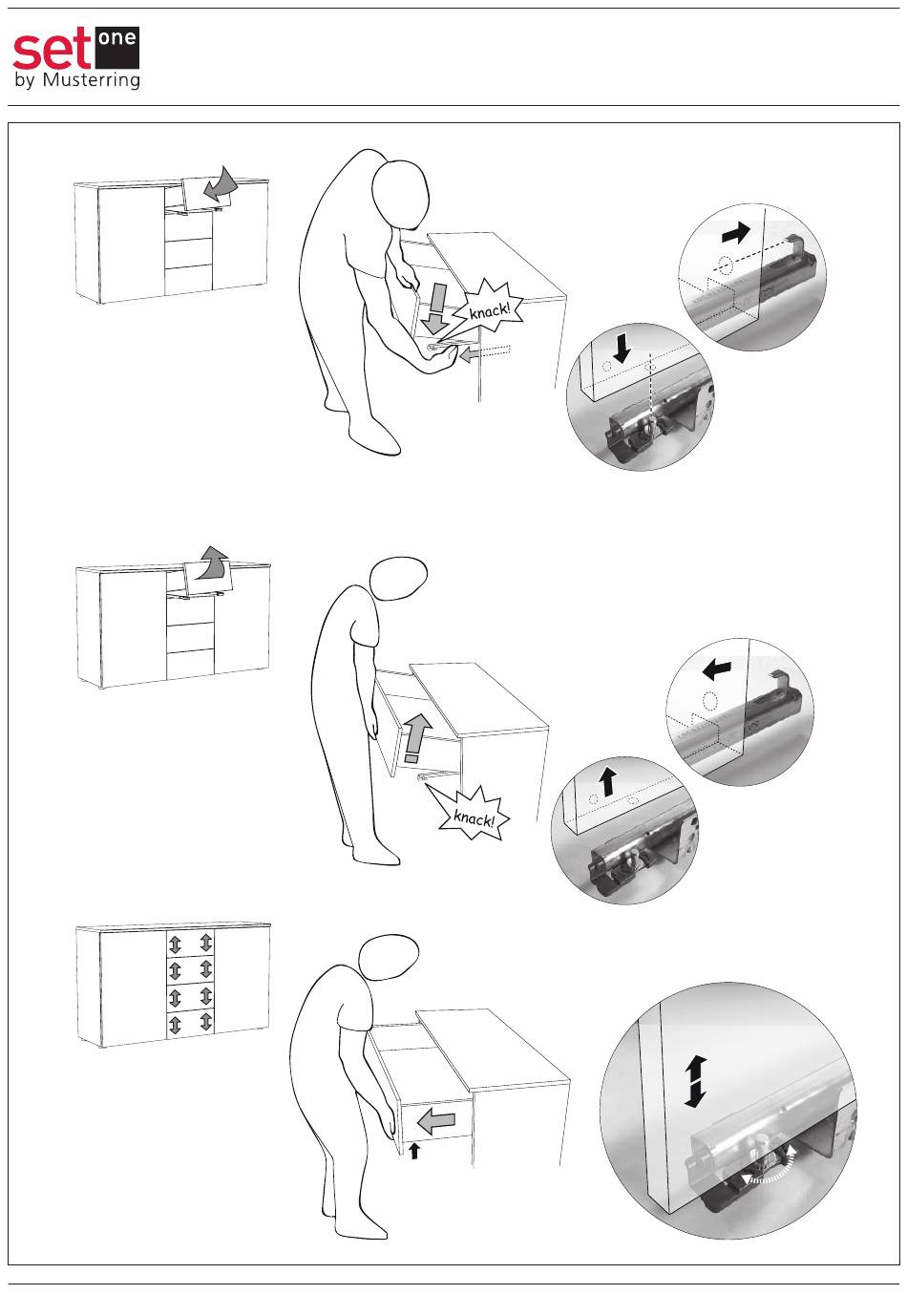 set one
by Musterring

knack!

knack!