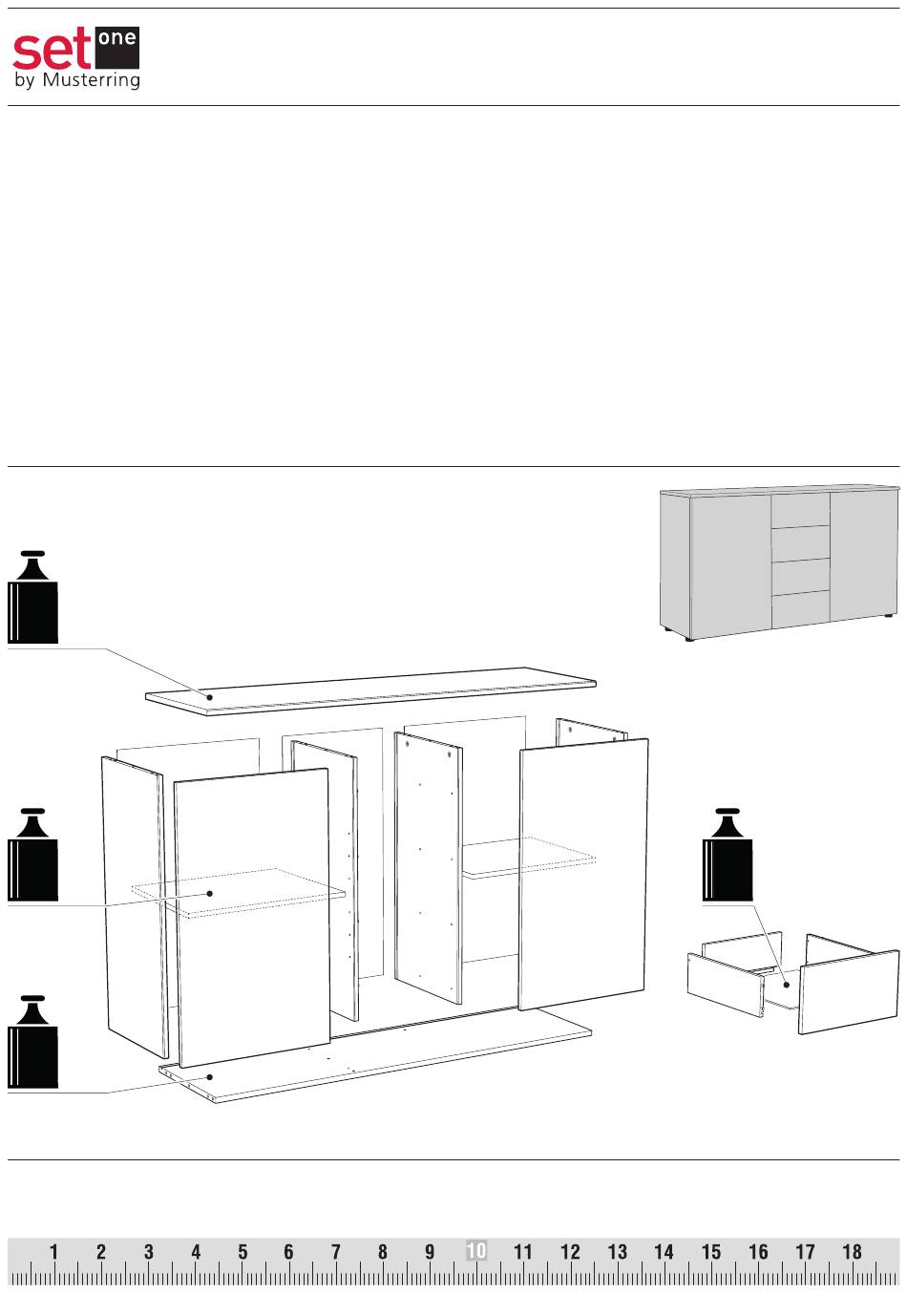 set one
by Musterring

1 2 3 4 5 6 7 8 9 10 11 12 13 14 15 16 17 18