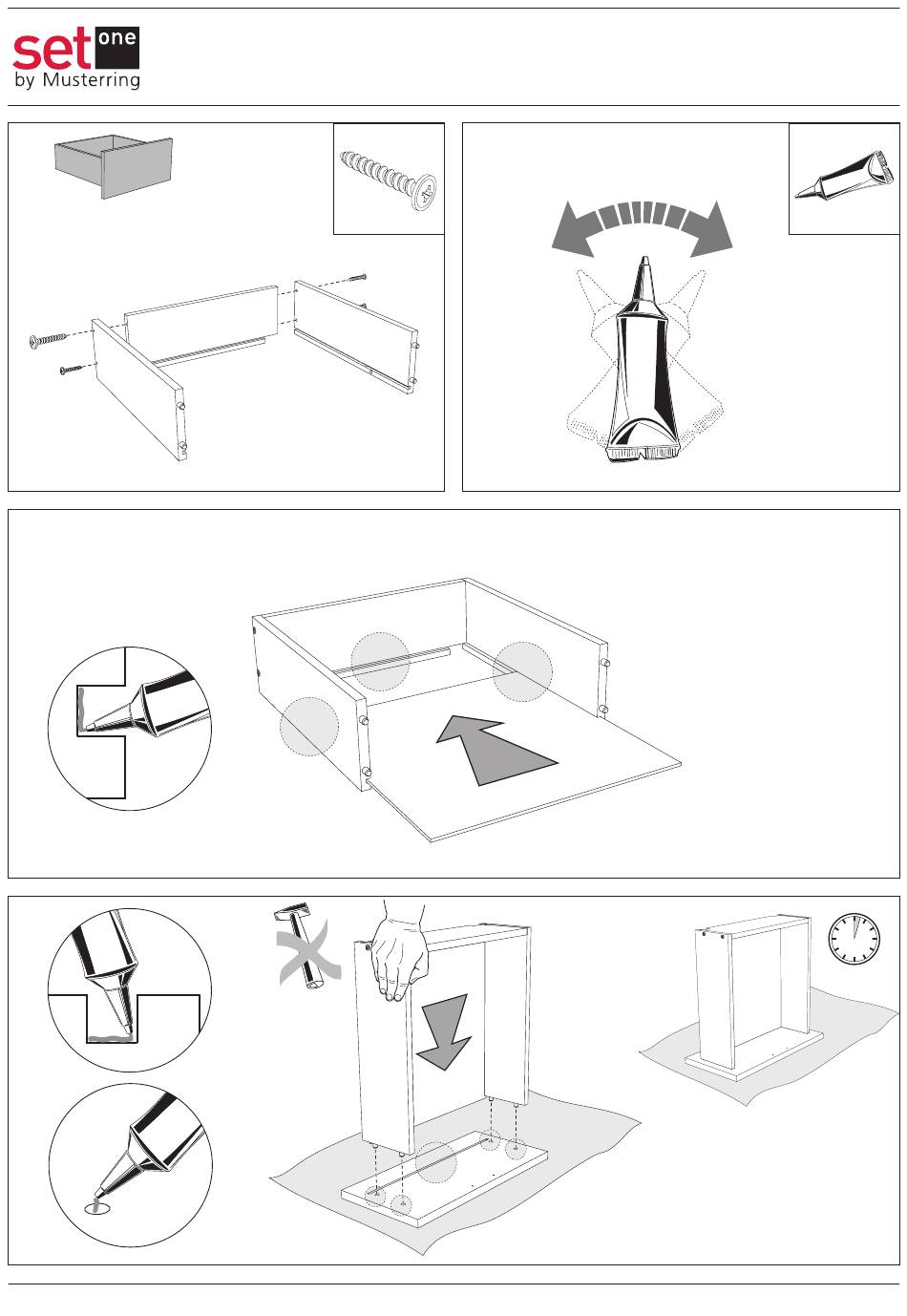 set one
by Musterring