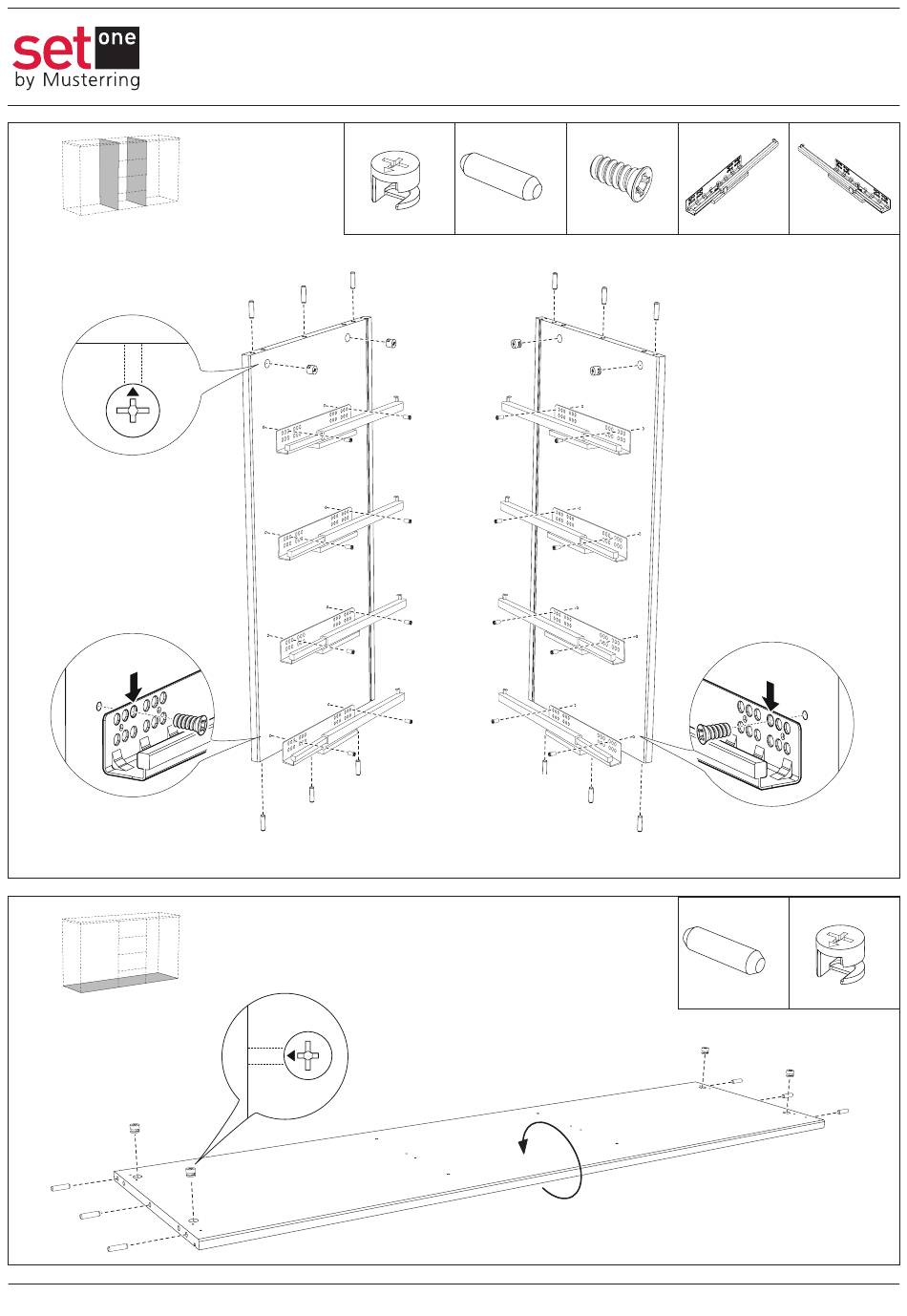 set one
by Musterring