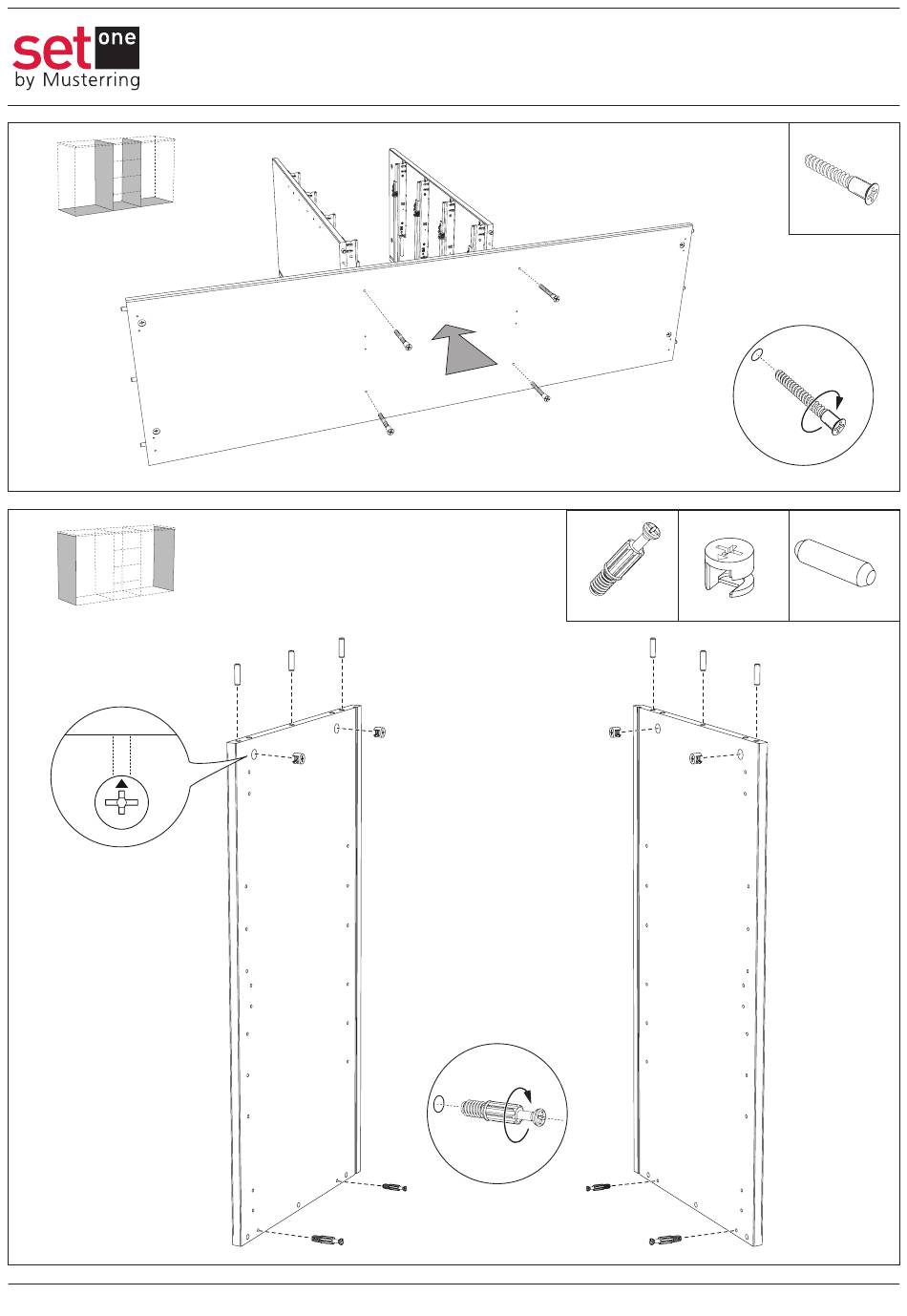 set one
by Musterring