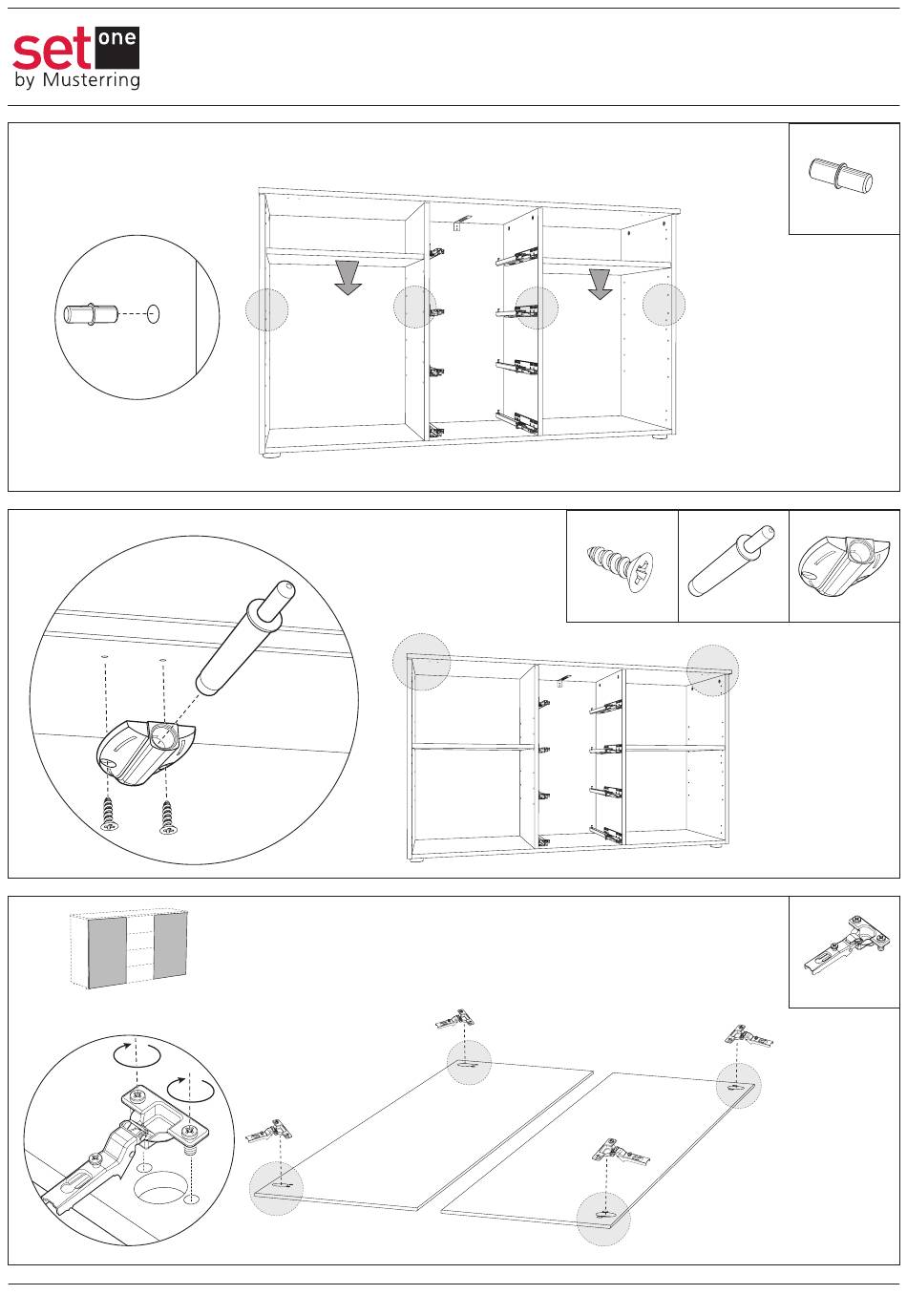 set one
by Musterring