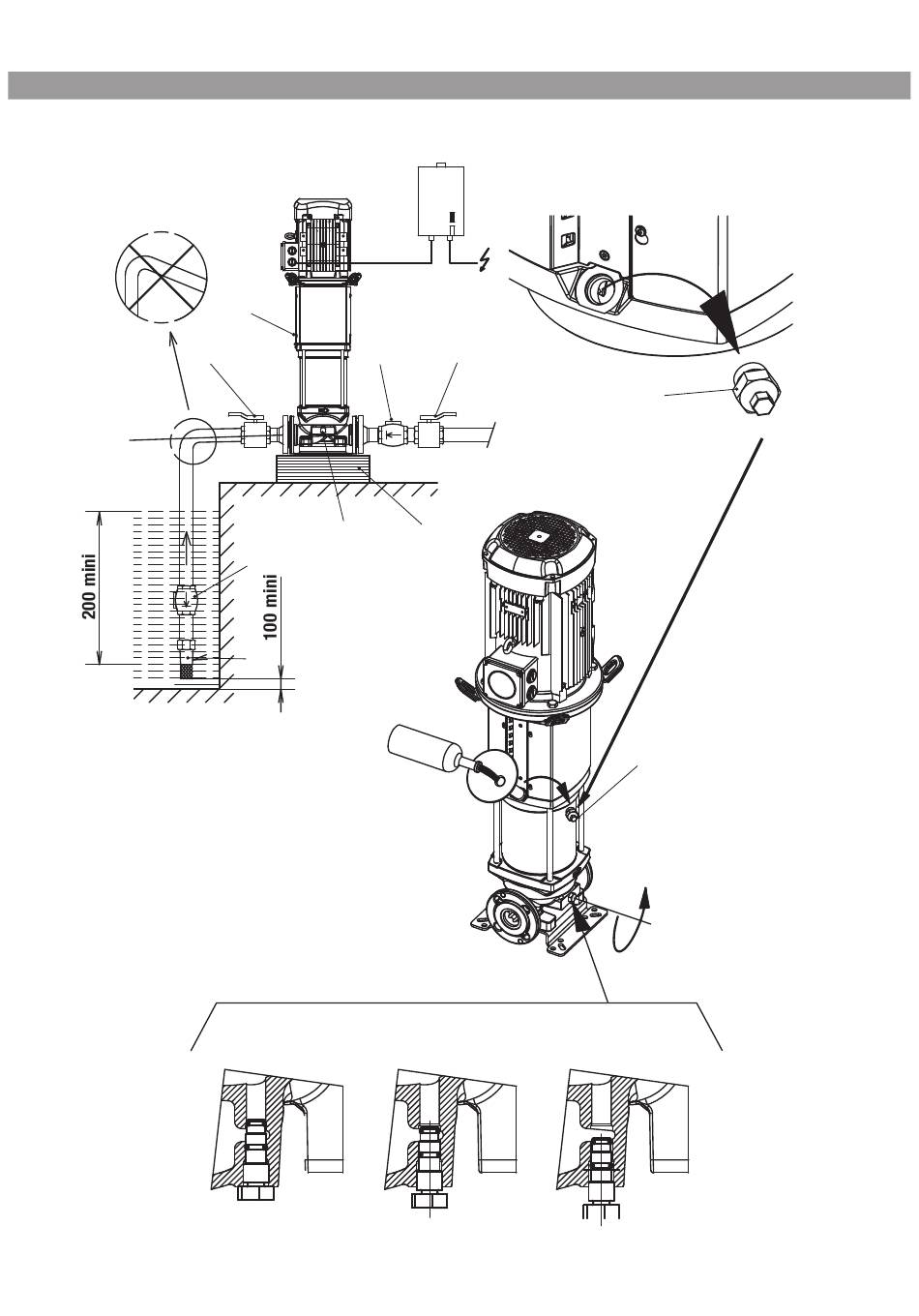 200 mini

100 mini