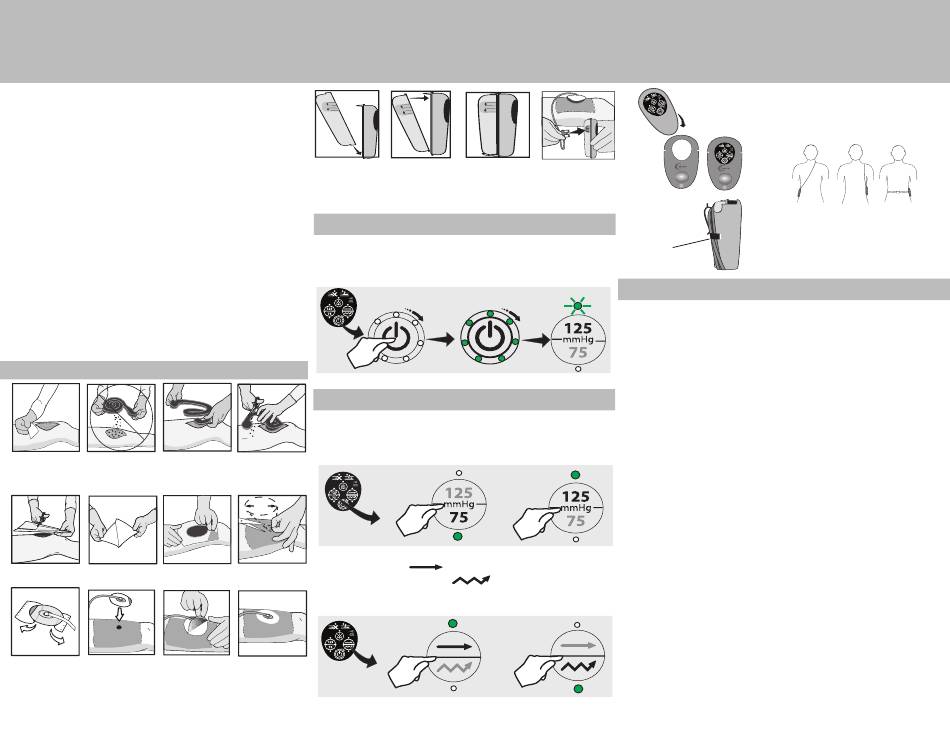 125
mmHg
75

125
mmHg
75

125
mmHg
75