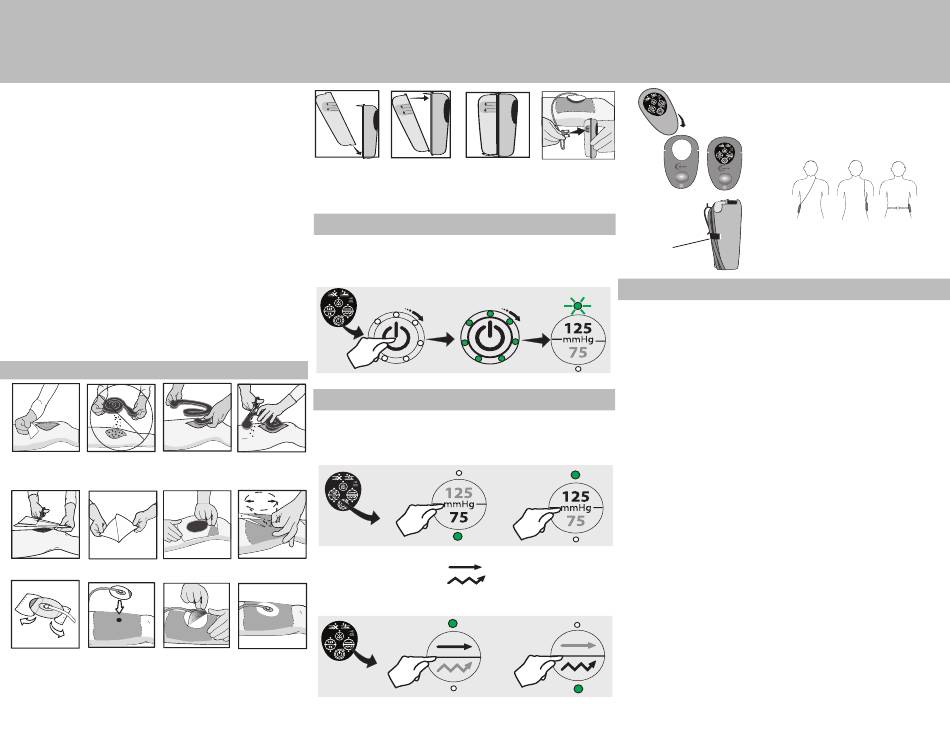 125
mmHg
75

125
mmHg
75

125
mmHg
75