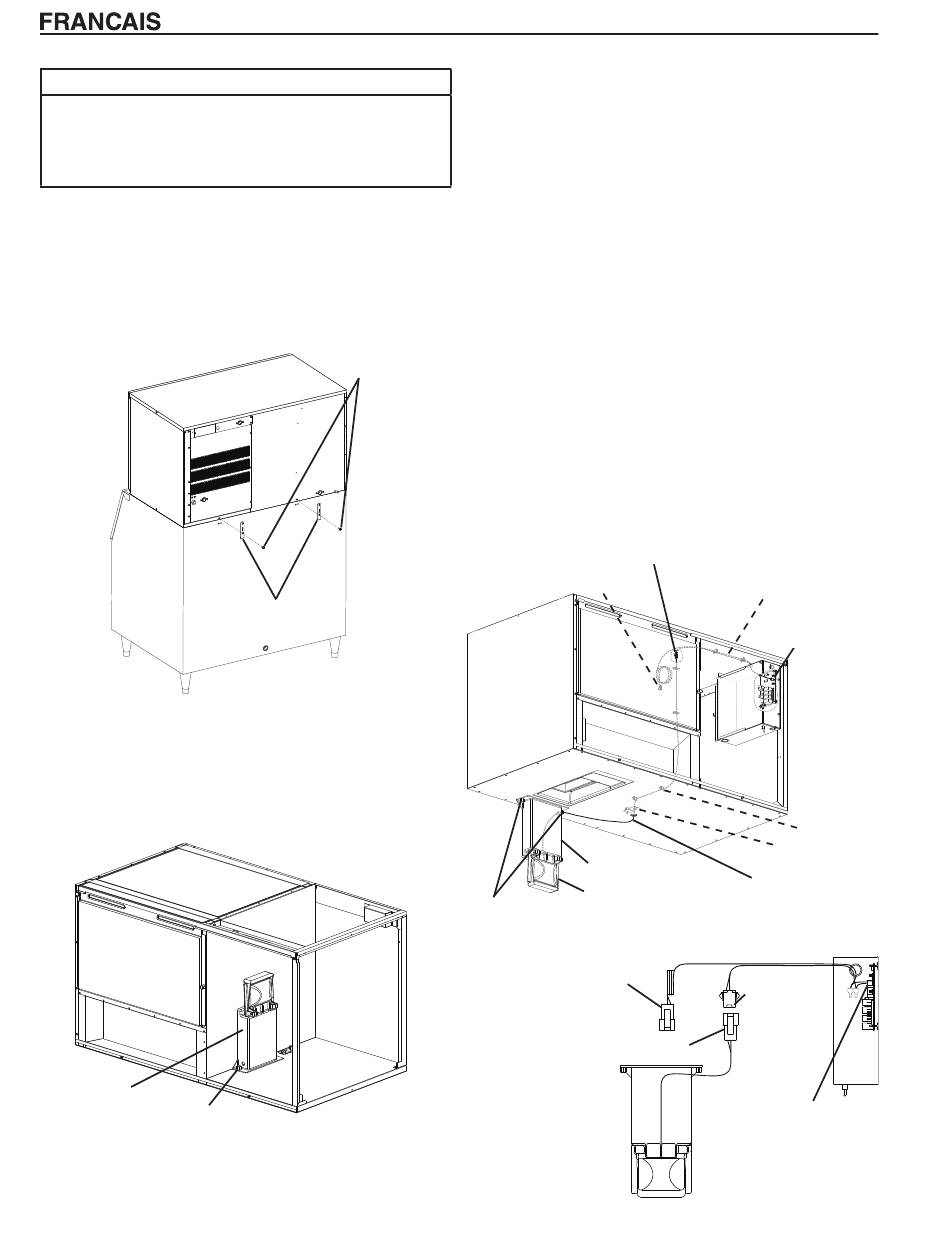 FRANCAIS