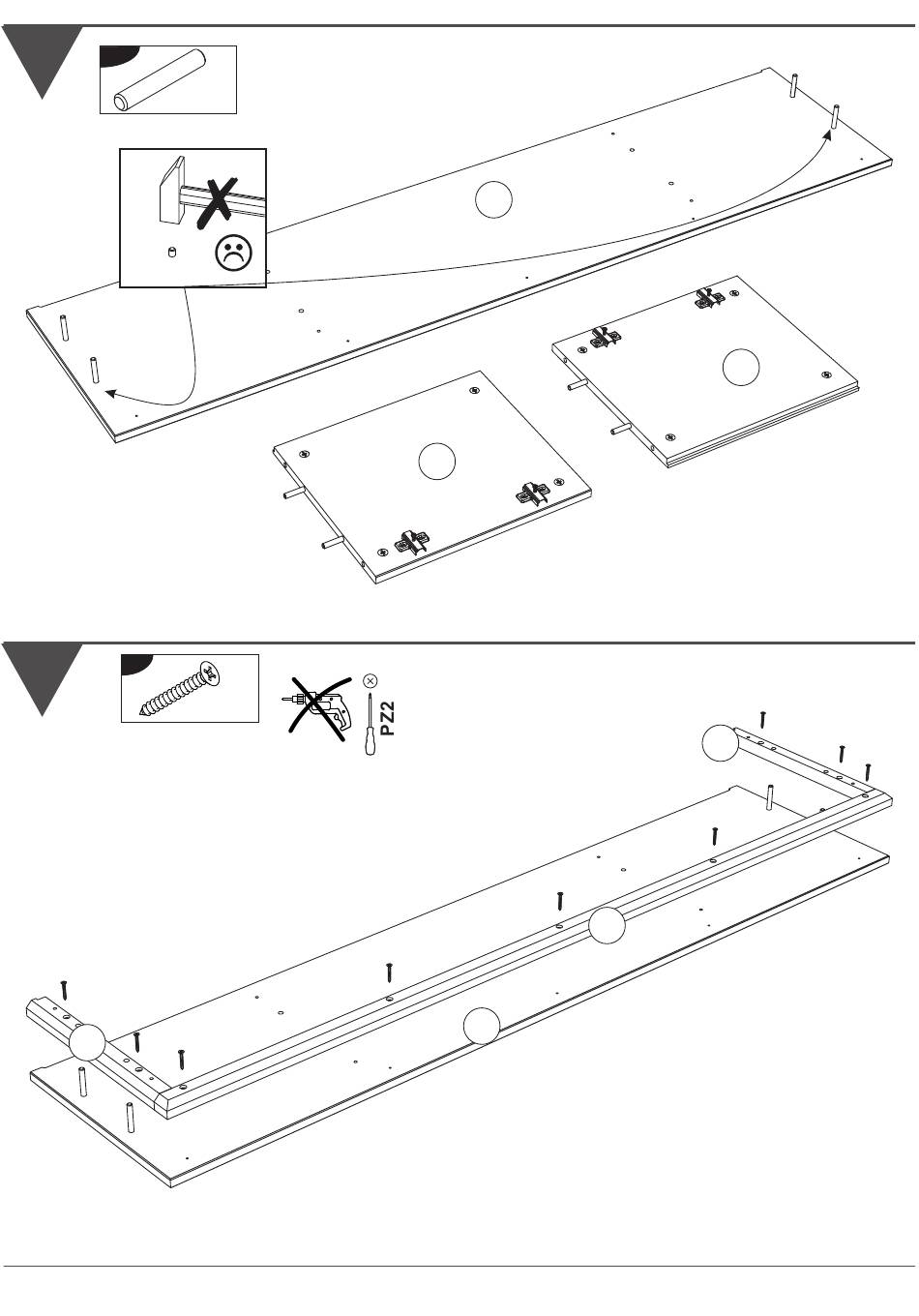 PZ2