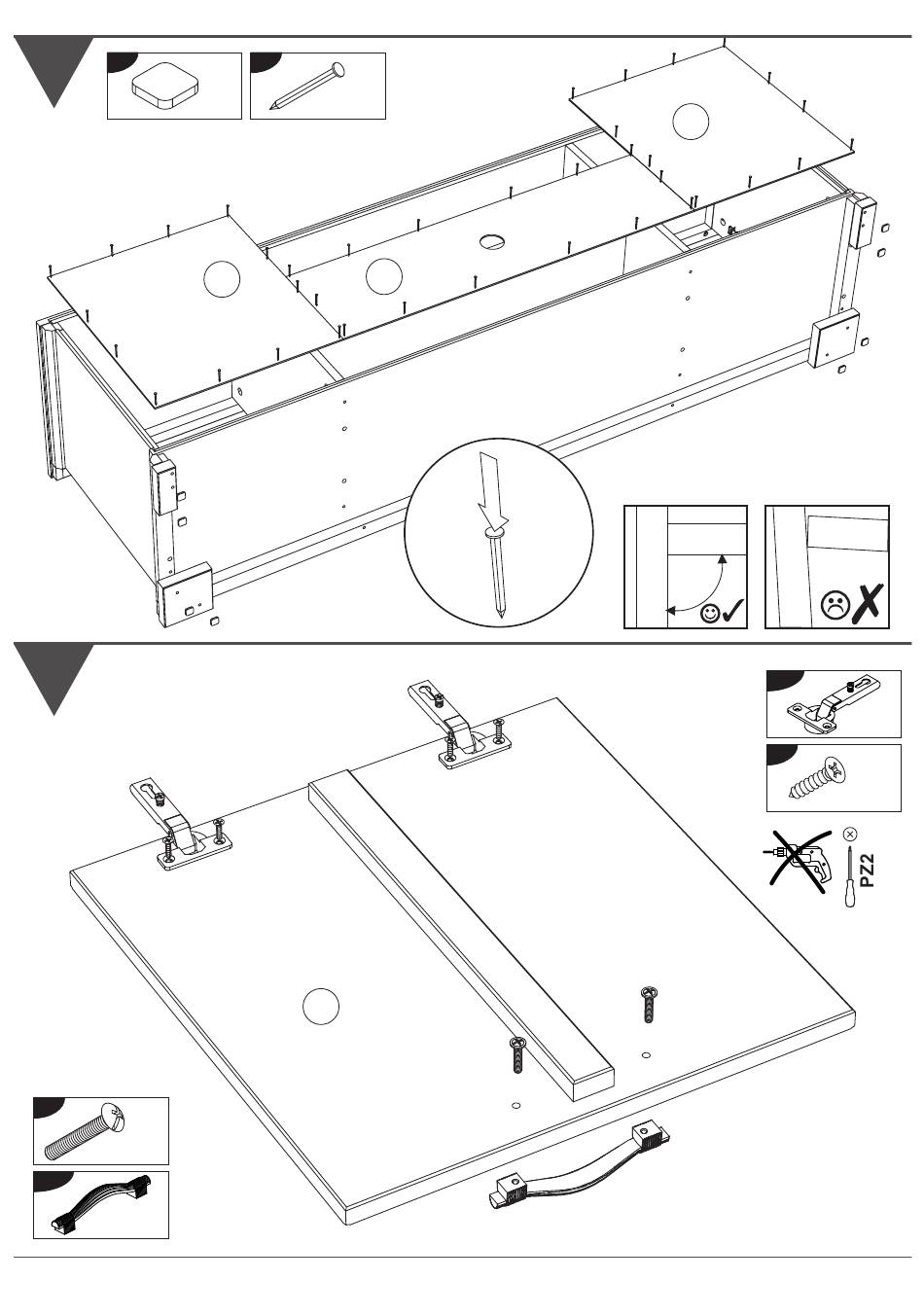 PZ2