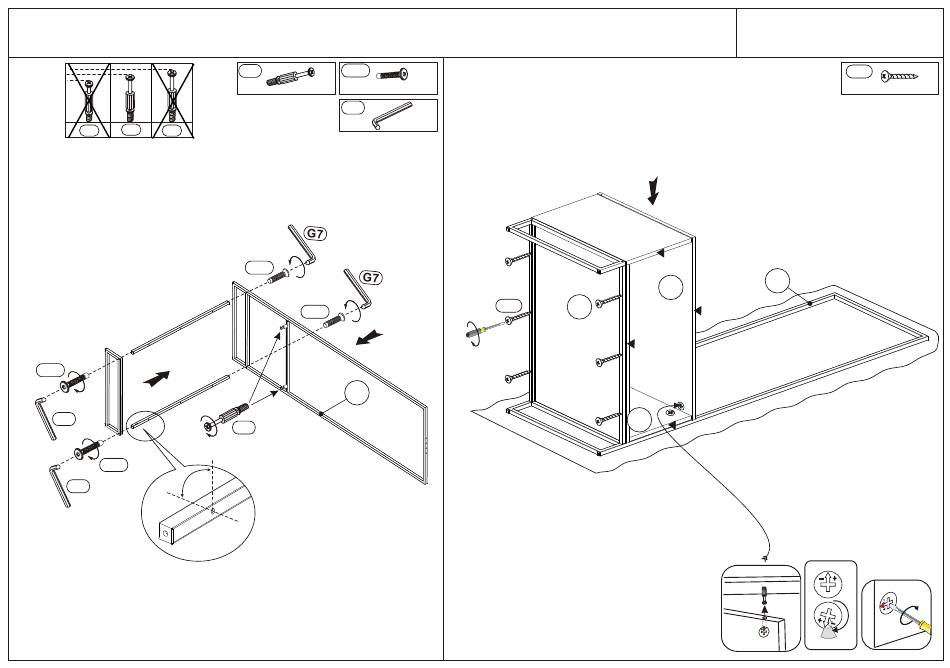 G7

G7