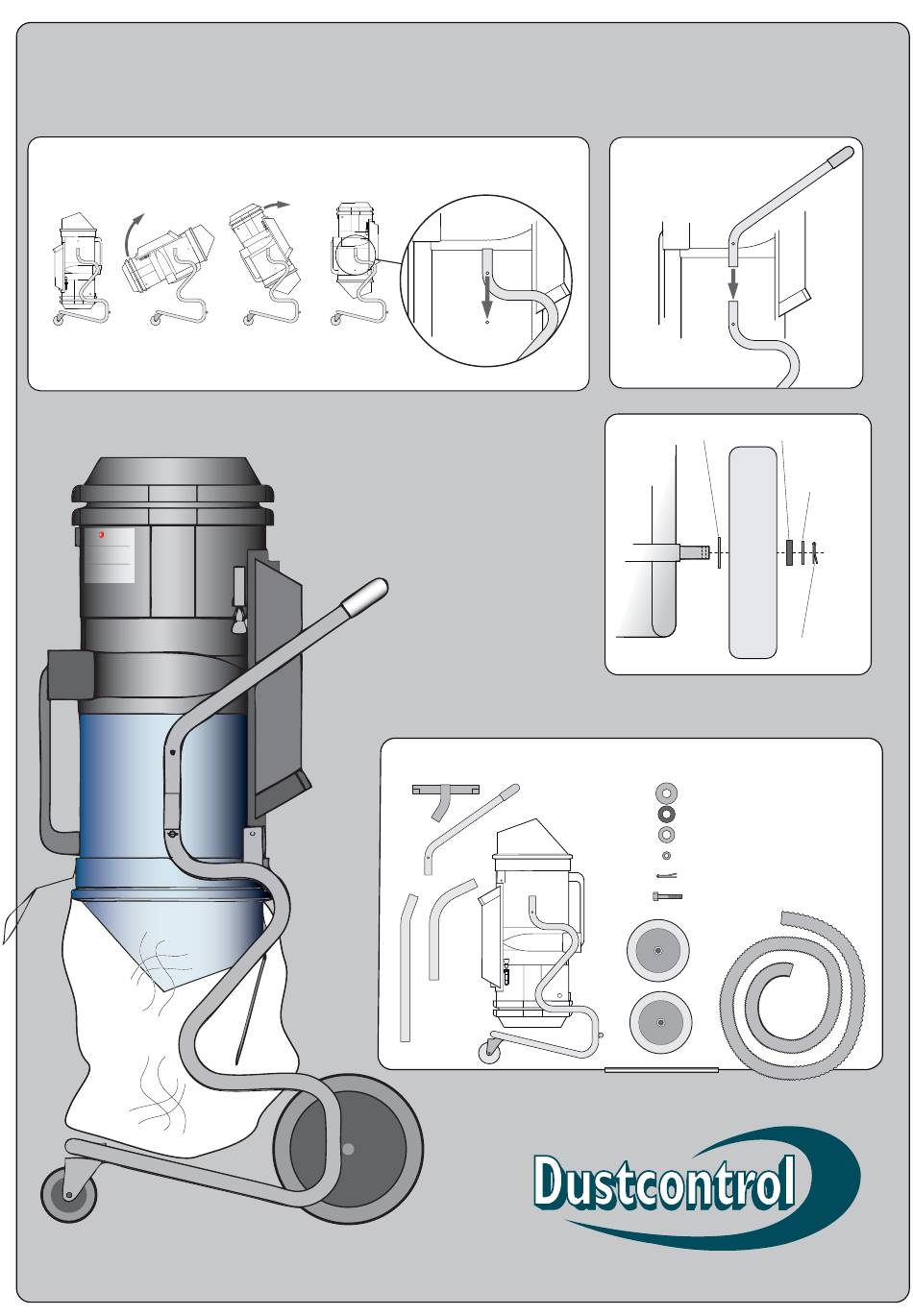 Dustcontrol