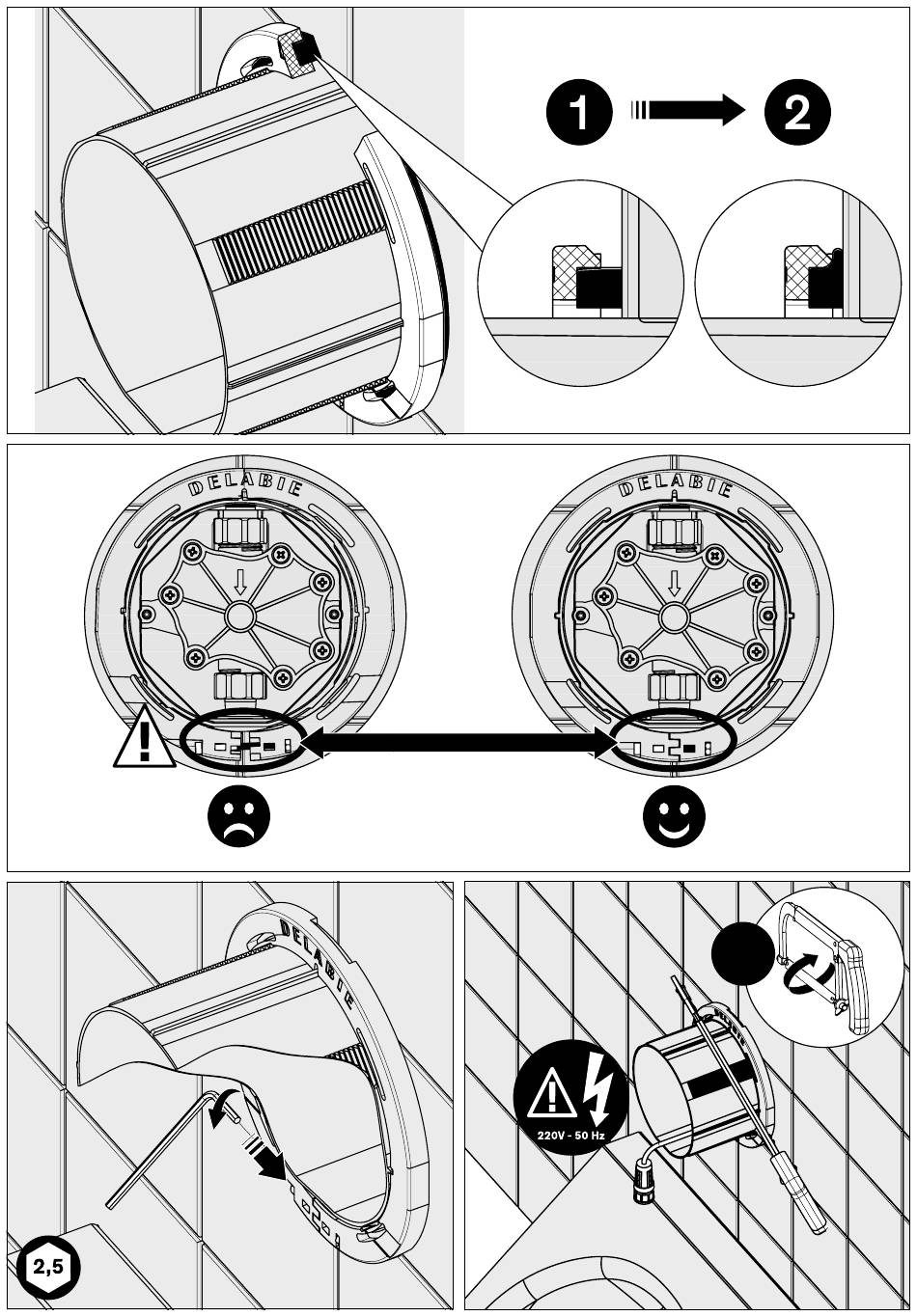 1
2
DELABIE
DELABIE
DELABIE
2,5
220V - 50 Hz