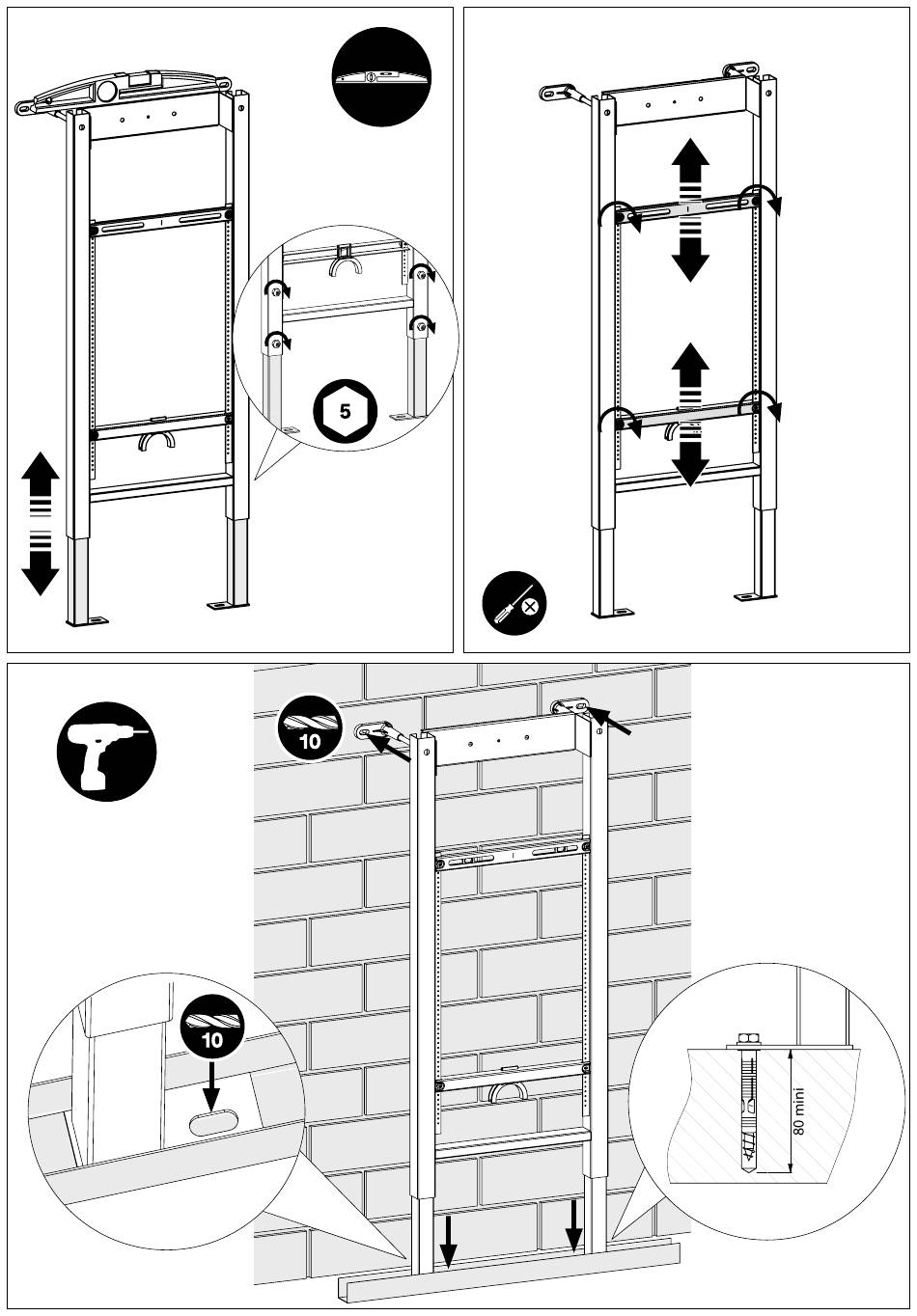 5

10

10

80 mini