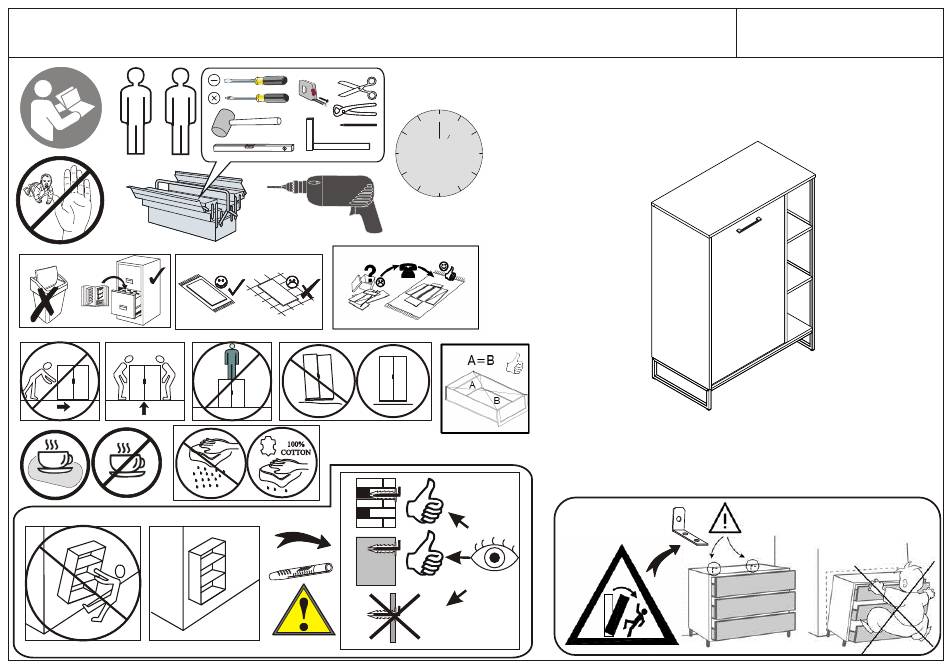 A=B

A

B

100% COTTON