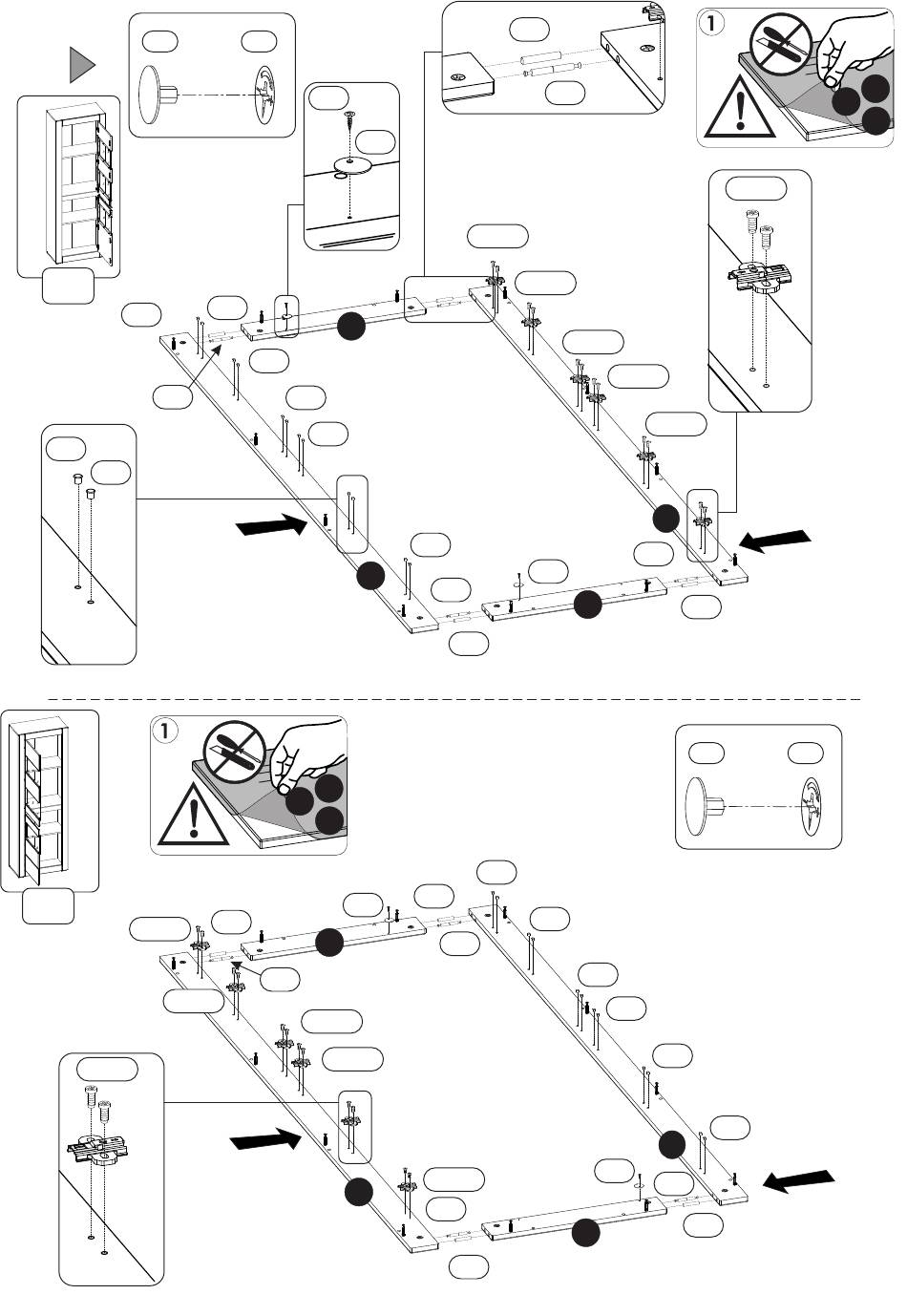 1

1