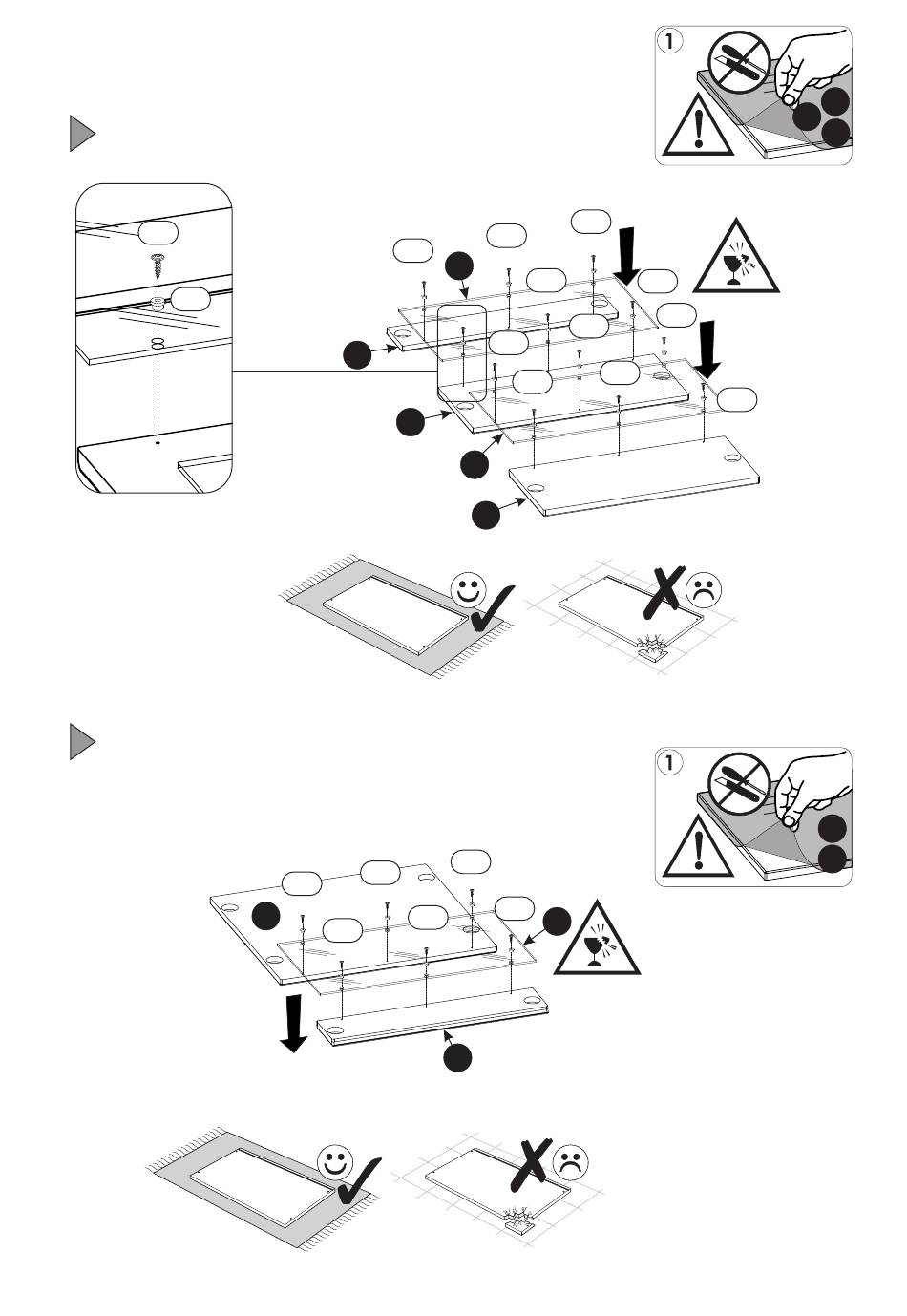 1

1