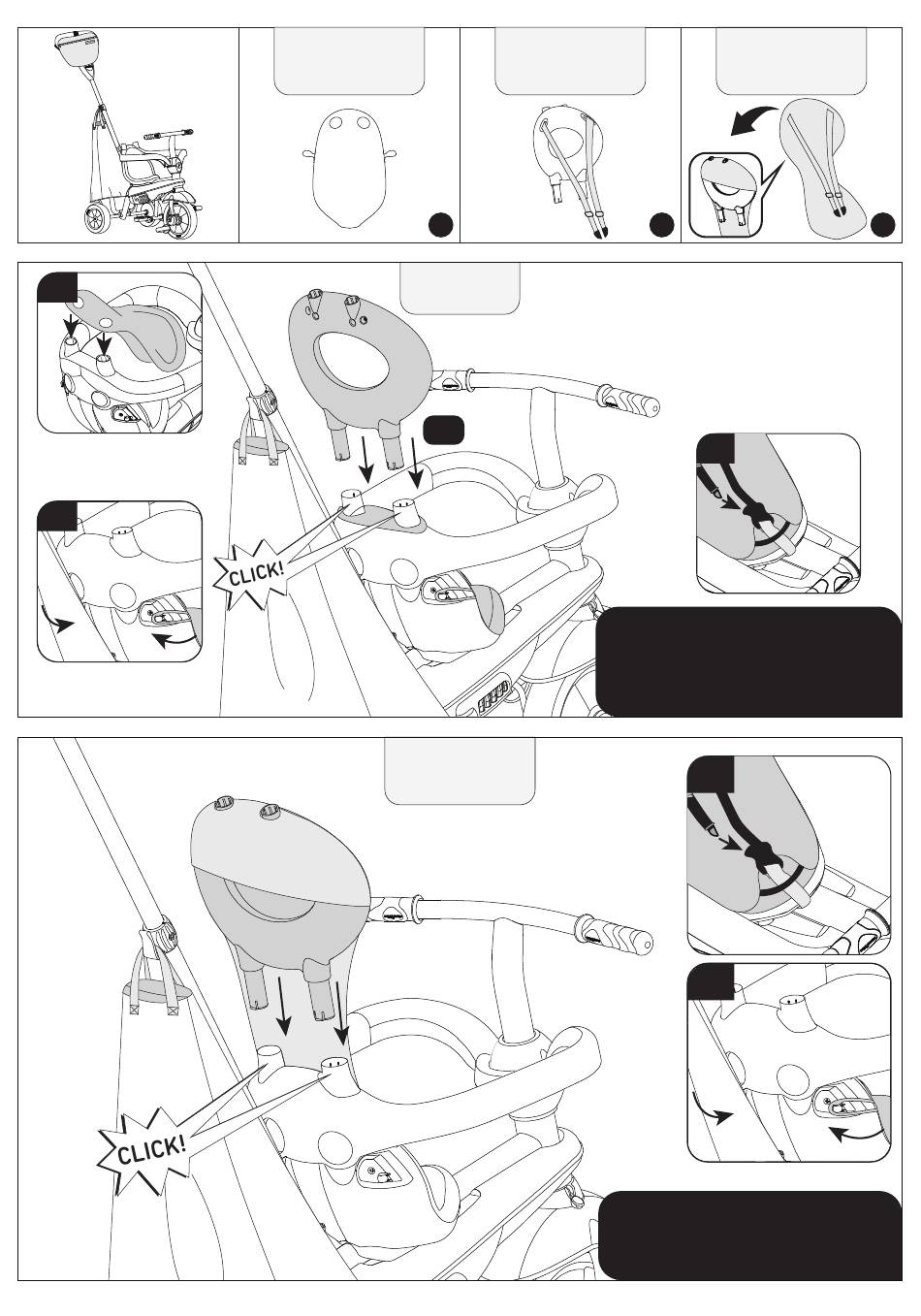 CLICK!

CLICK!