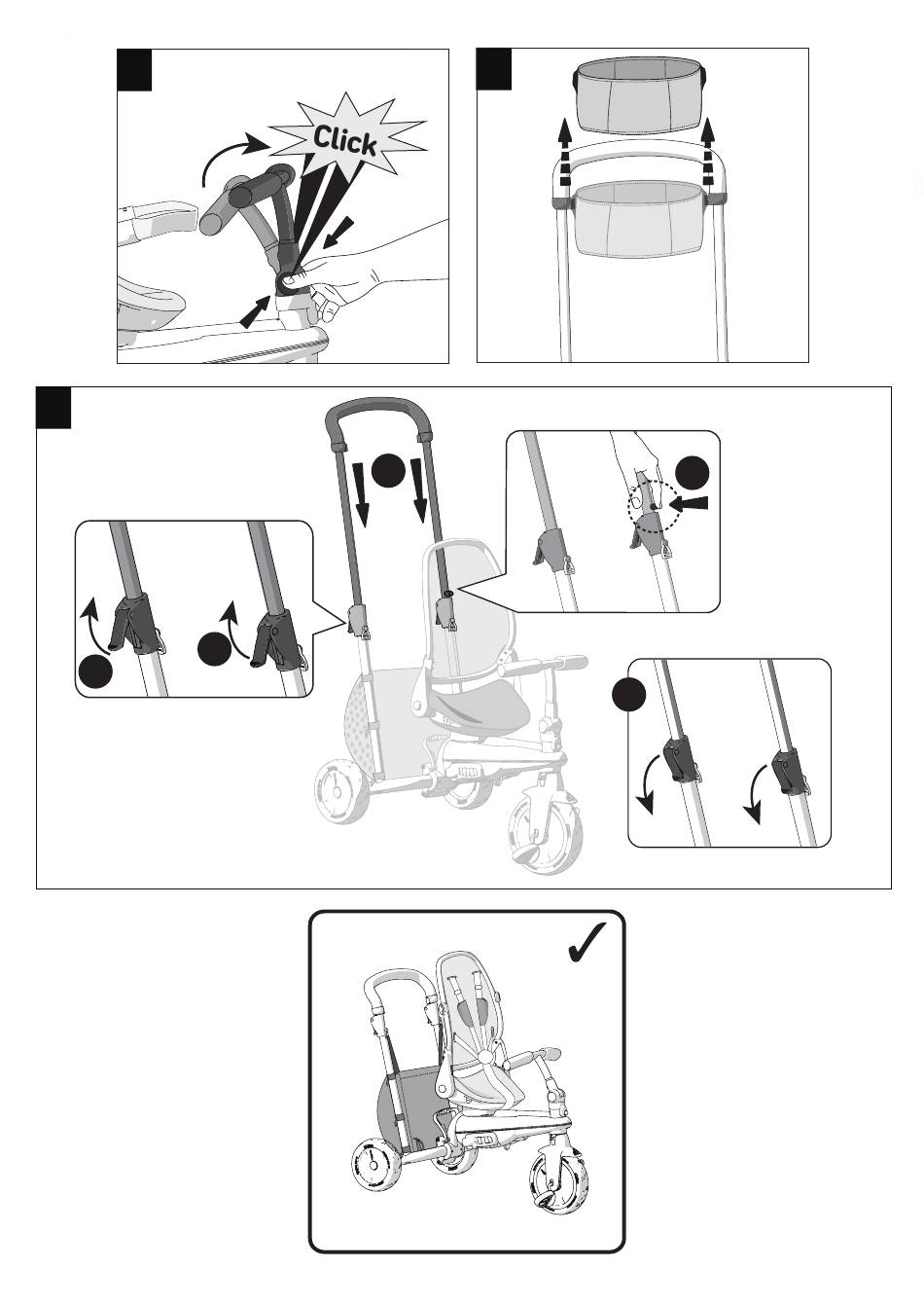 Click