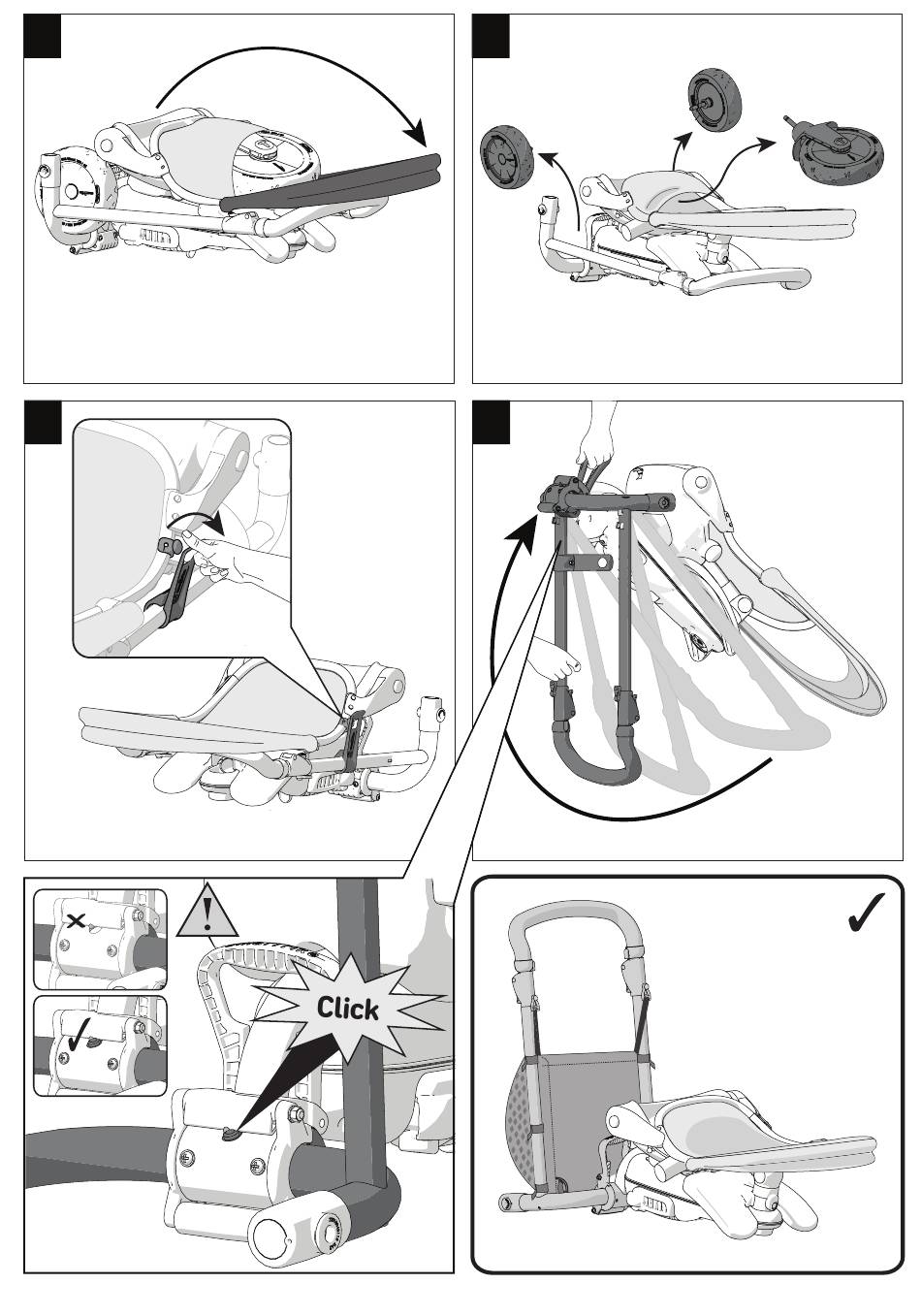 Click