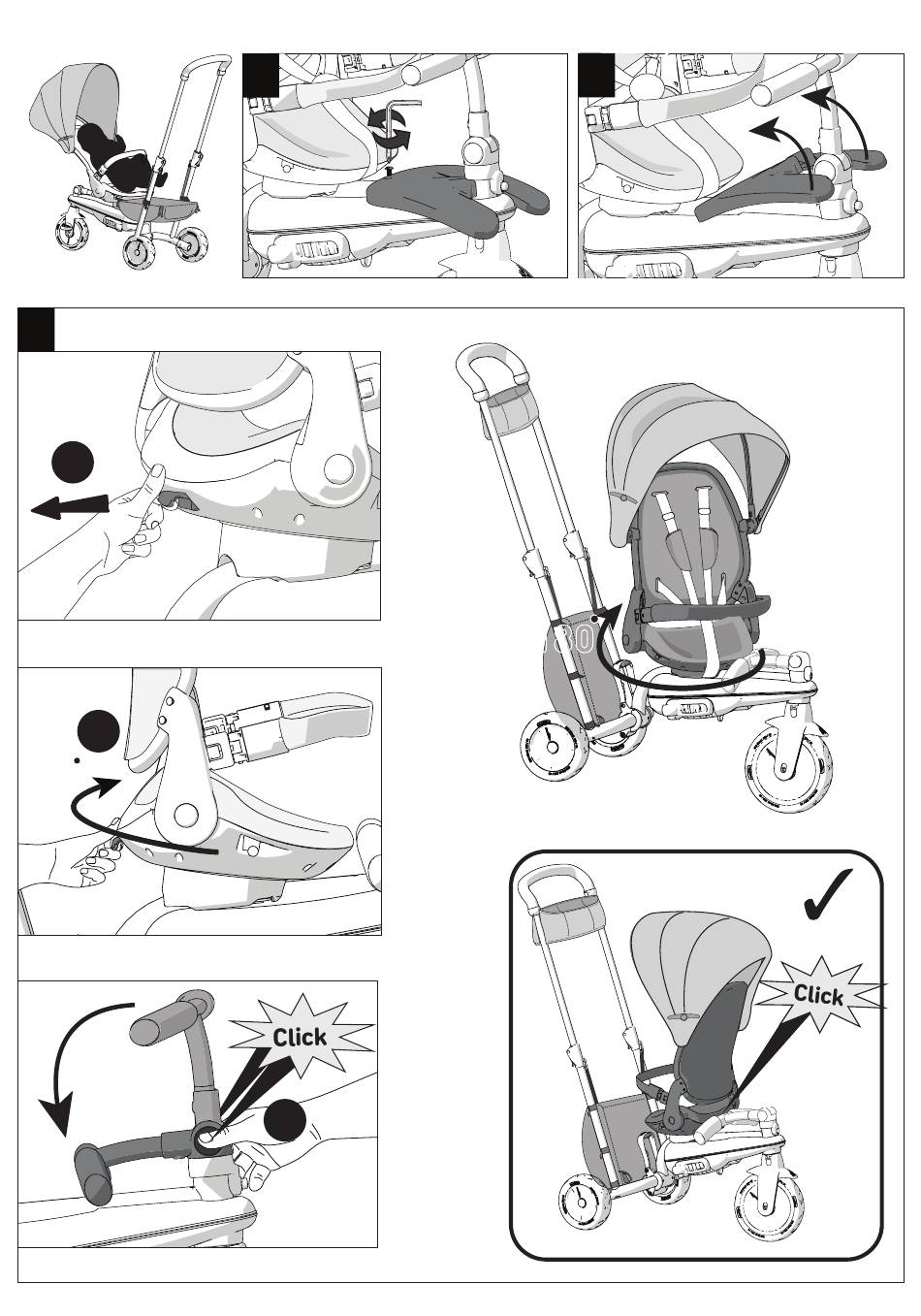 Click

Click