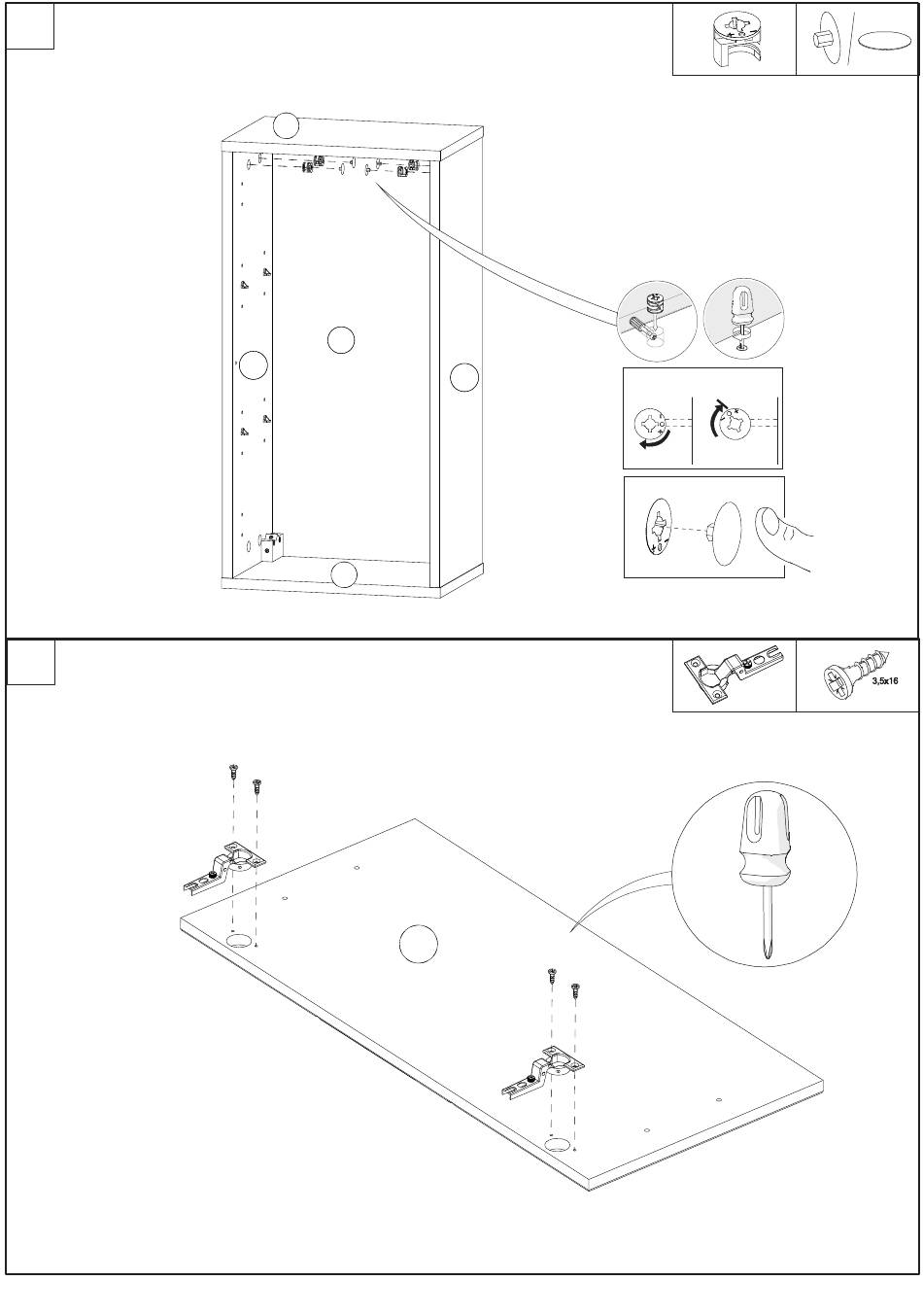 3,5x16