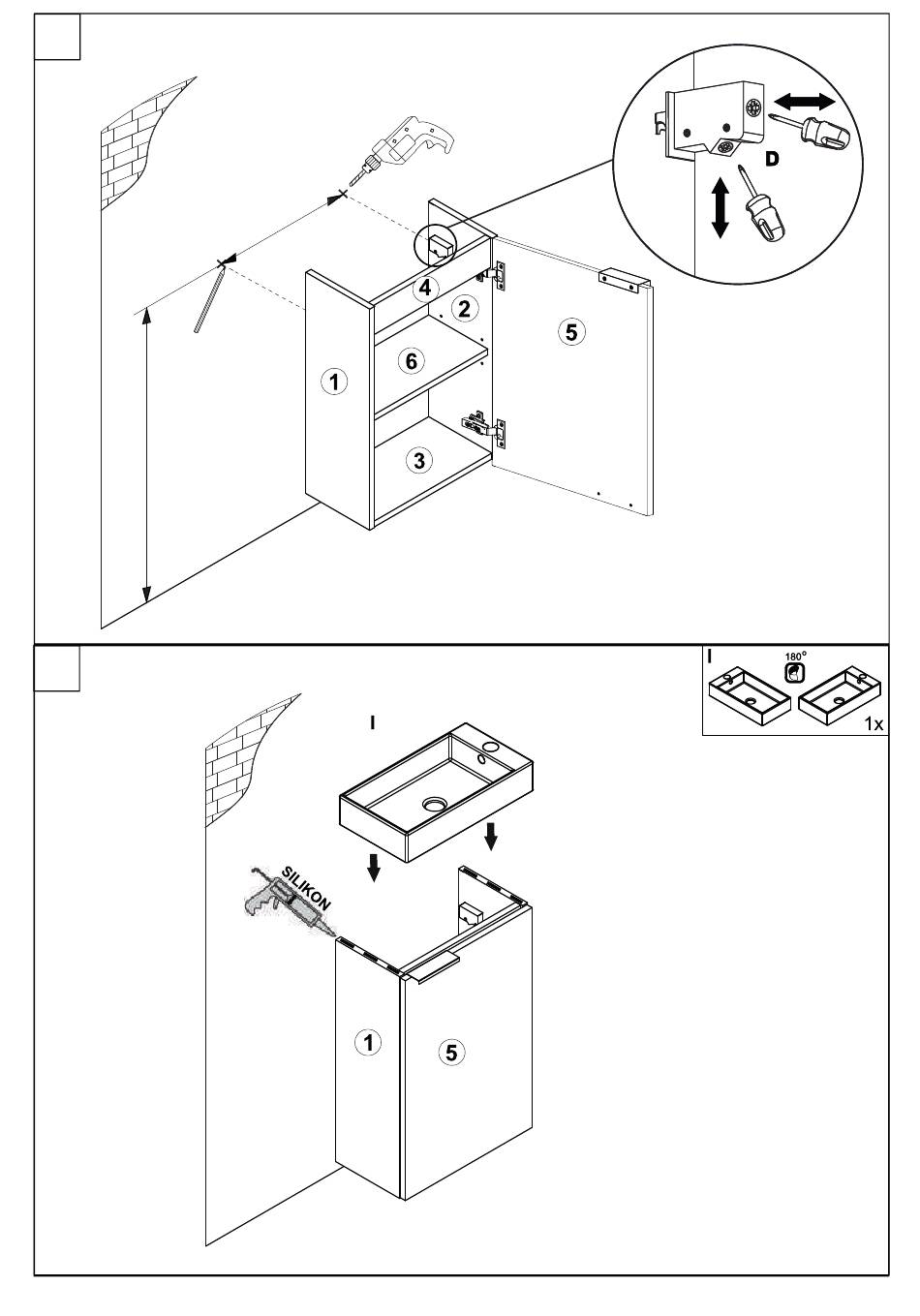 D

4

2

5

6

1

3

I

180°

1x

I

SILIKON

1

5