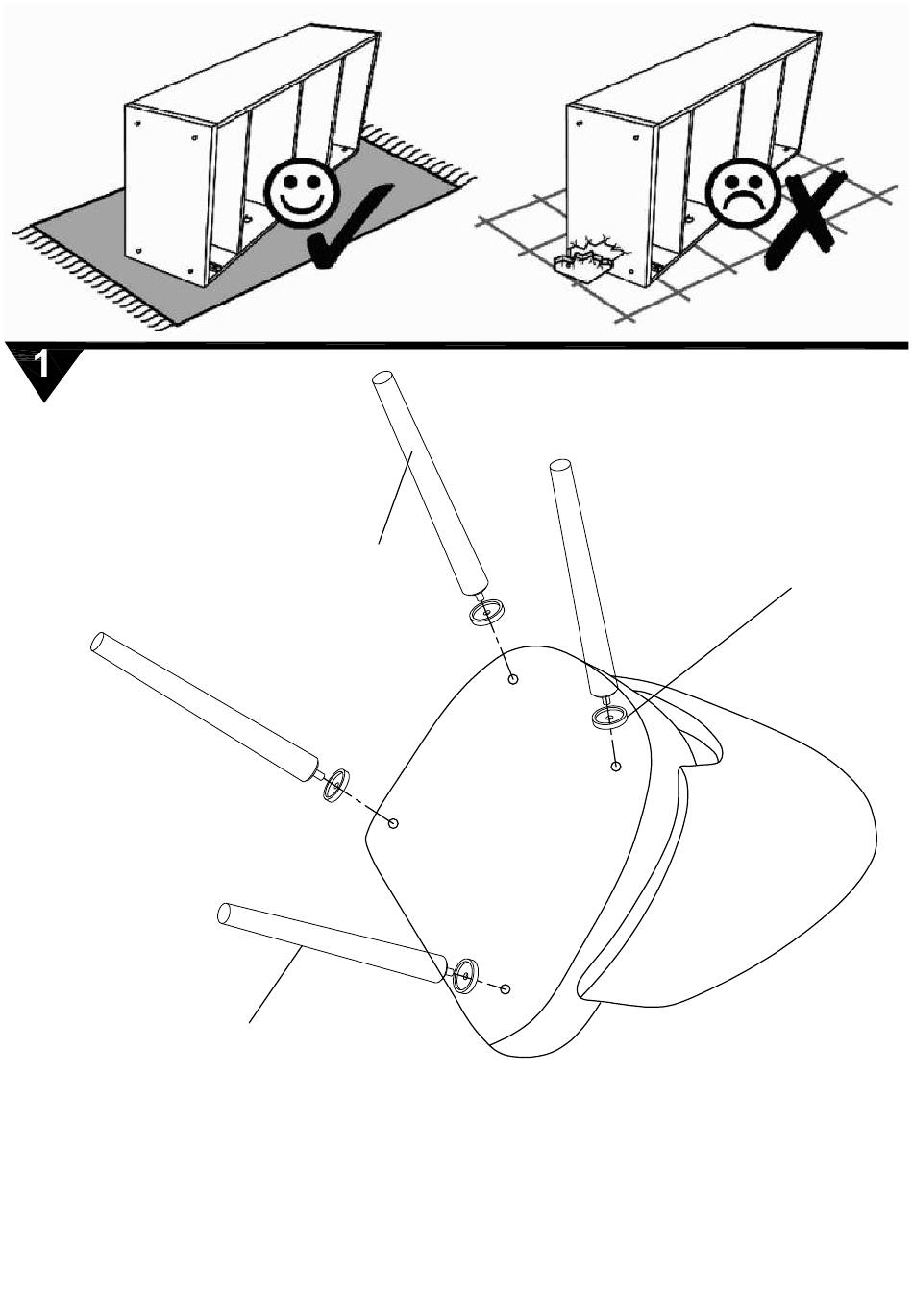 1