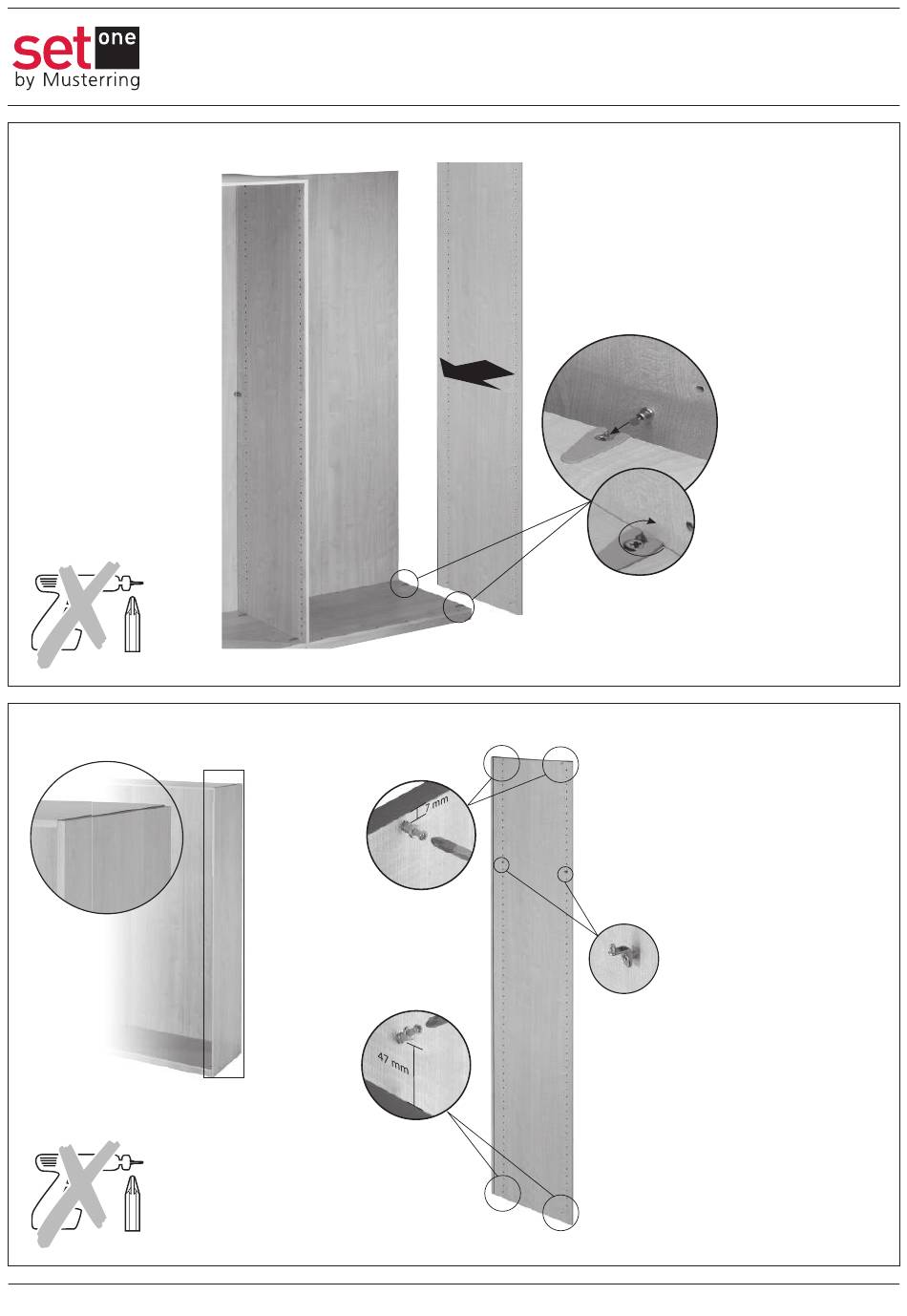 set one
by Musterring

7 mm

47 mm