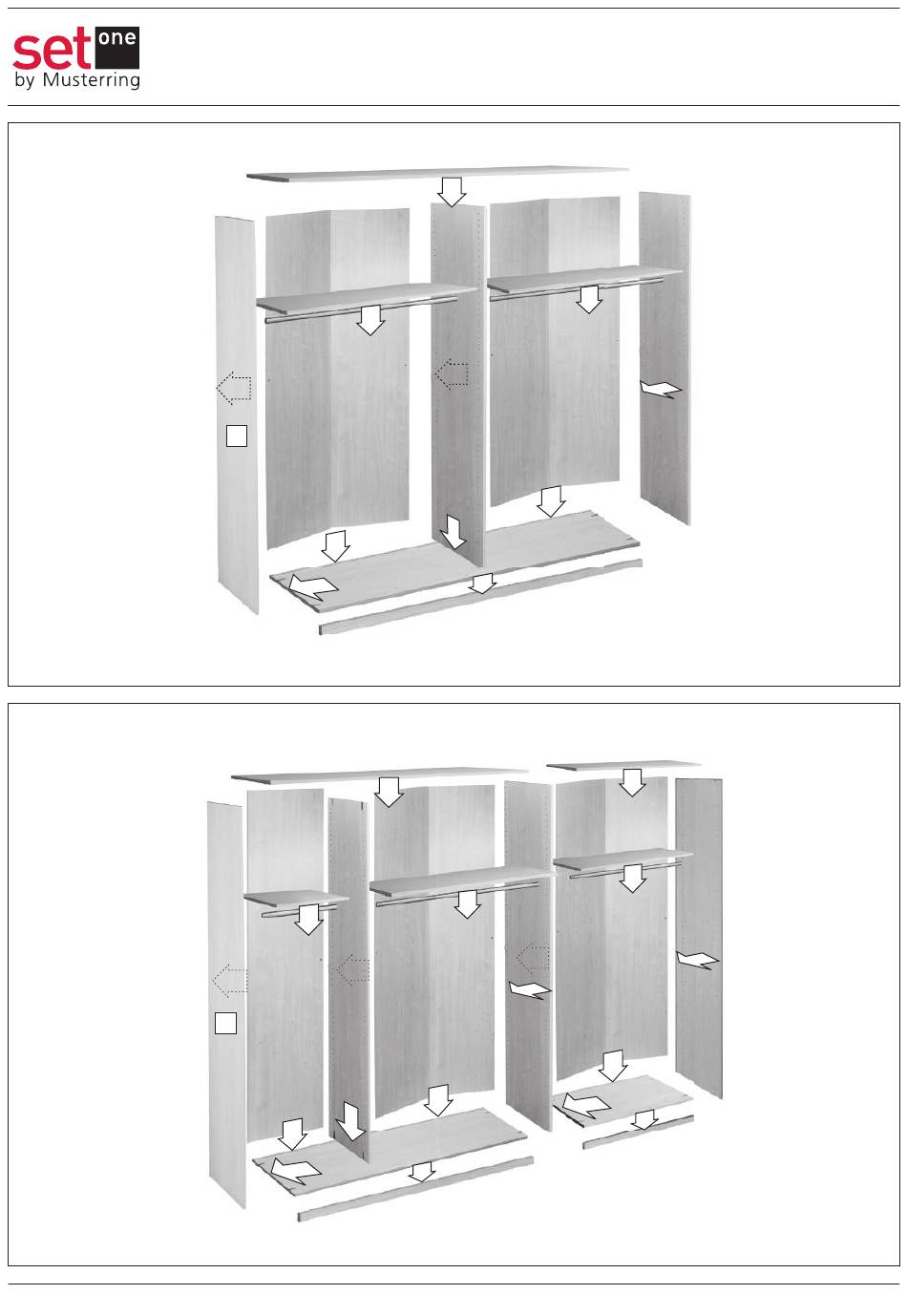 set one
by Musterring