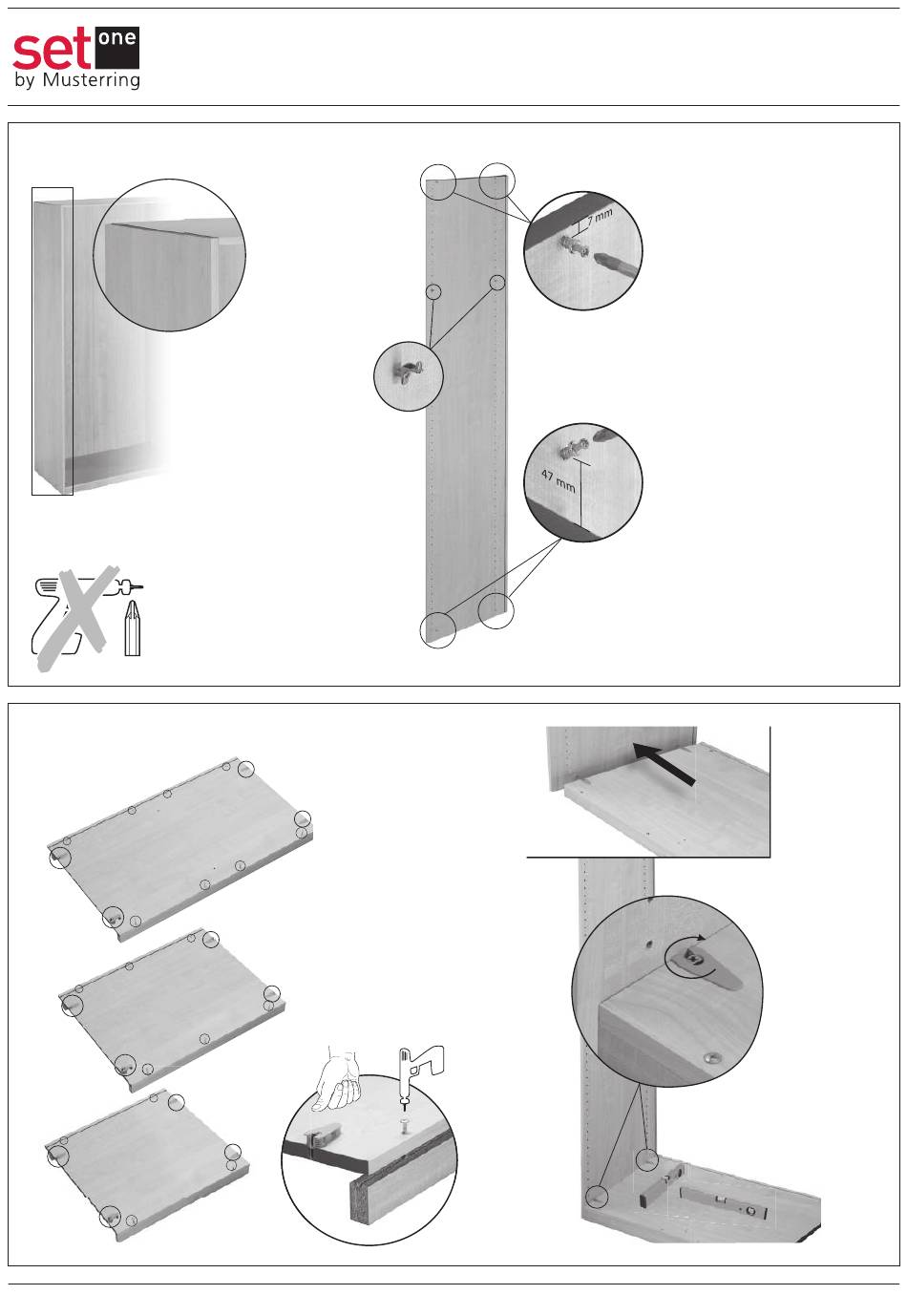 set one
by Musterring

7 mm

47 mm