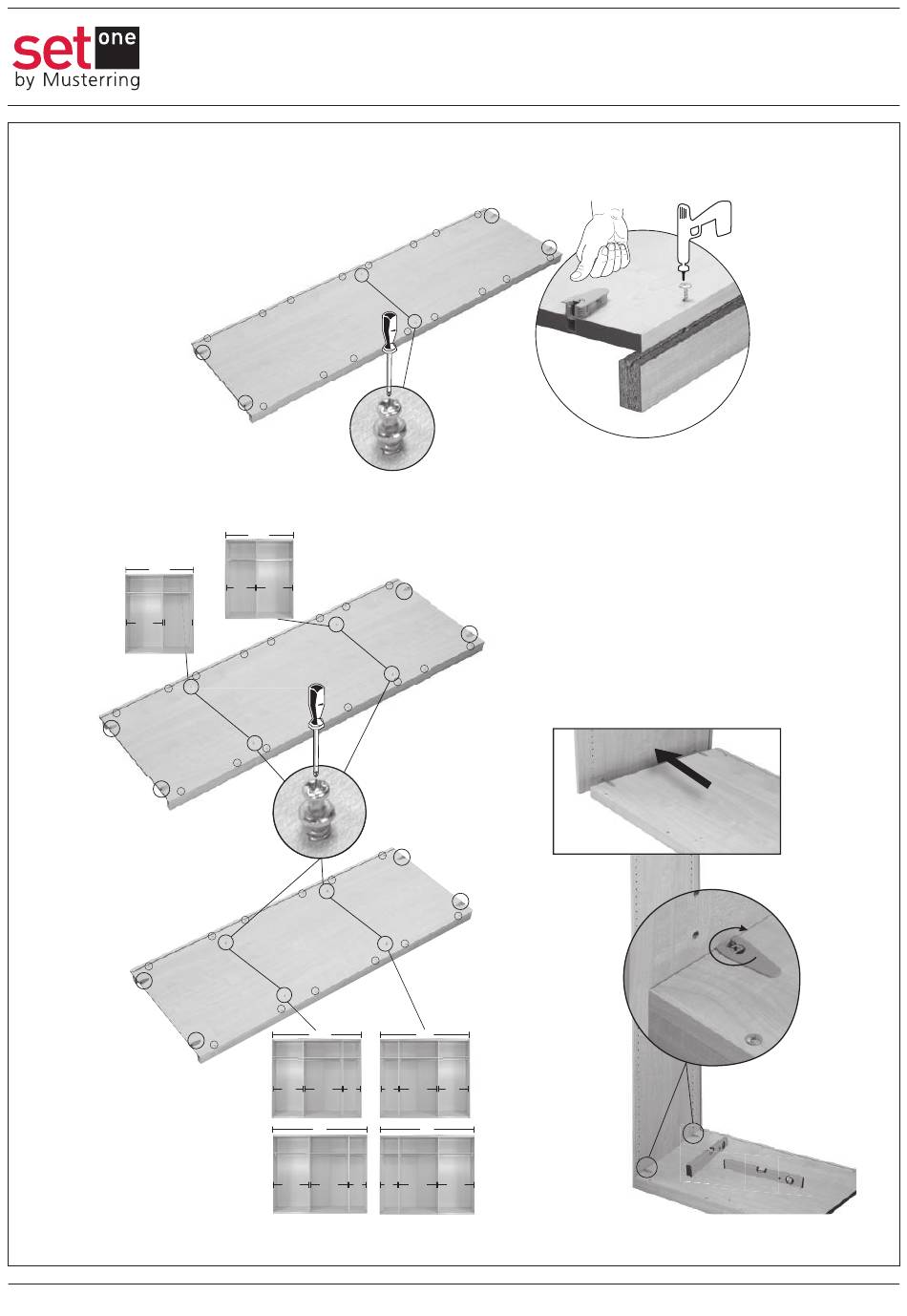 set one
by Musterring