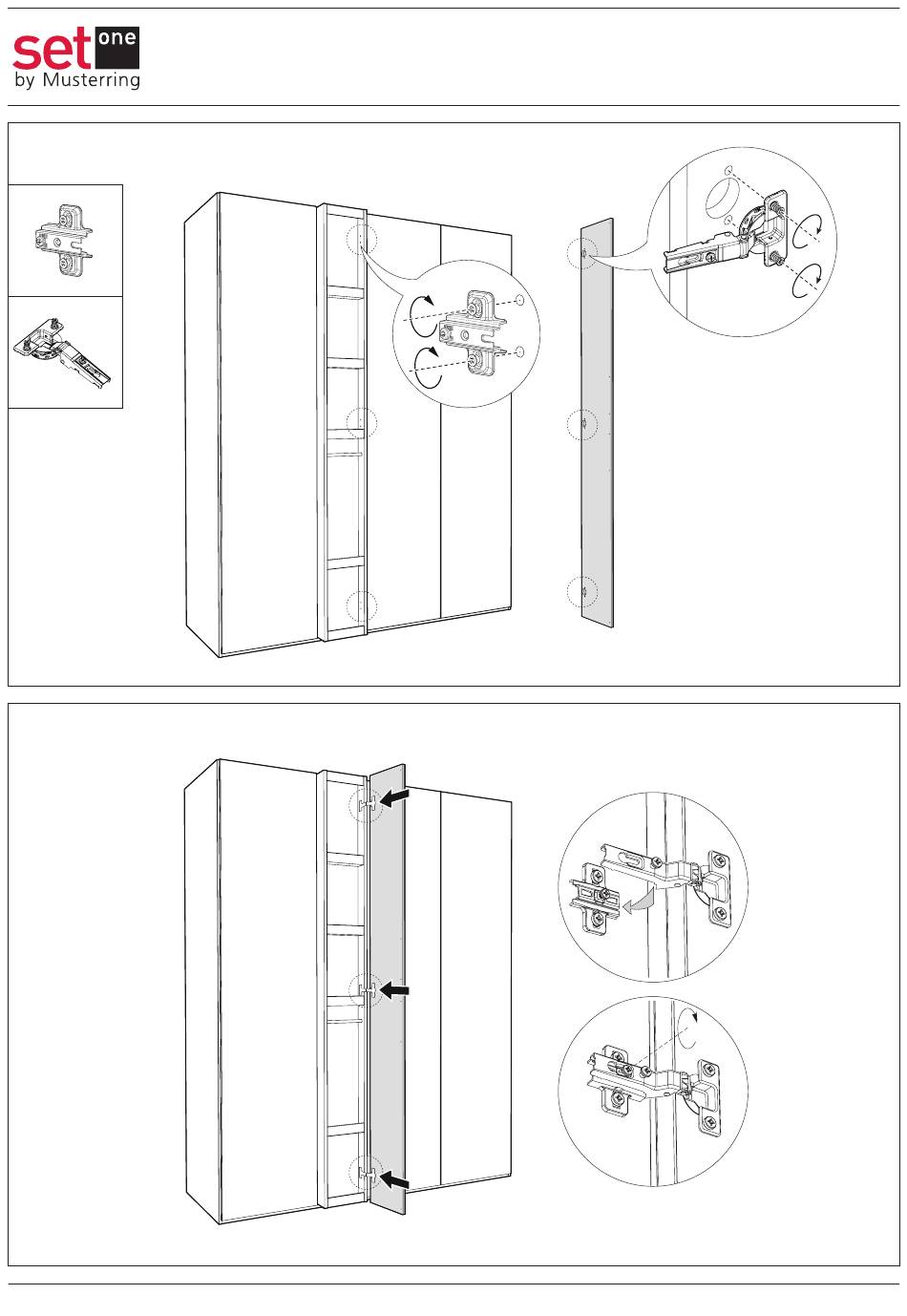 set one
by Musterring