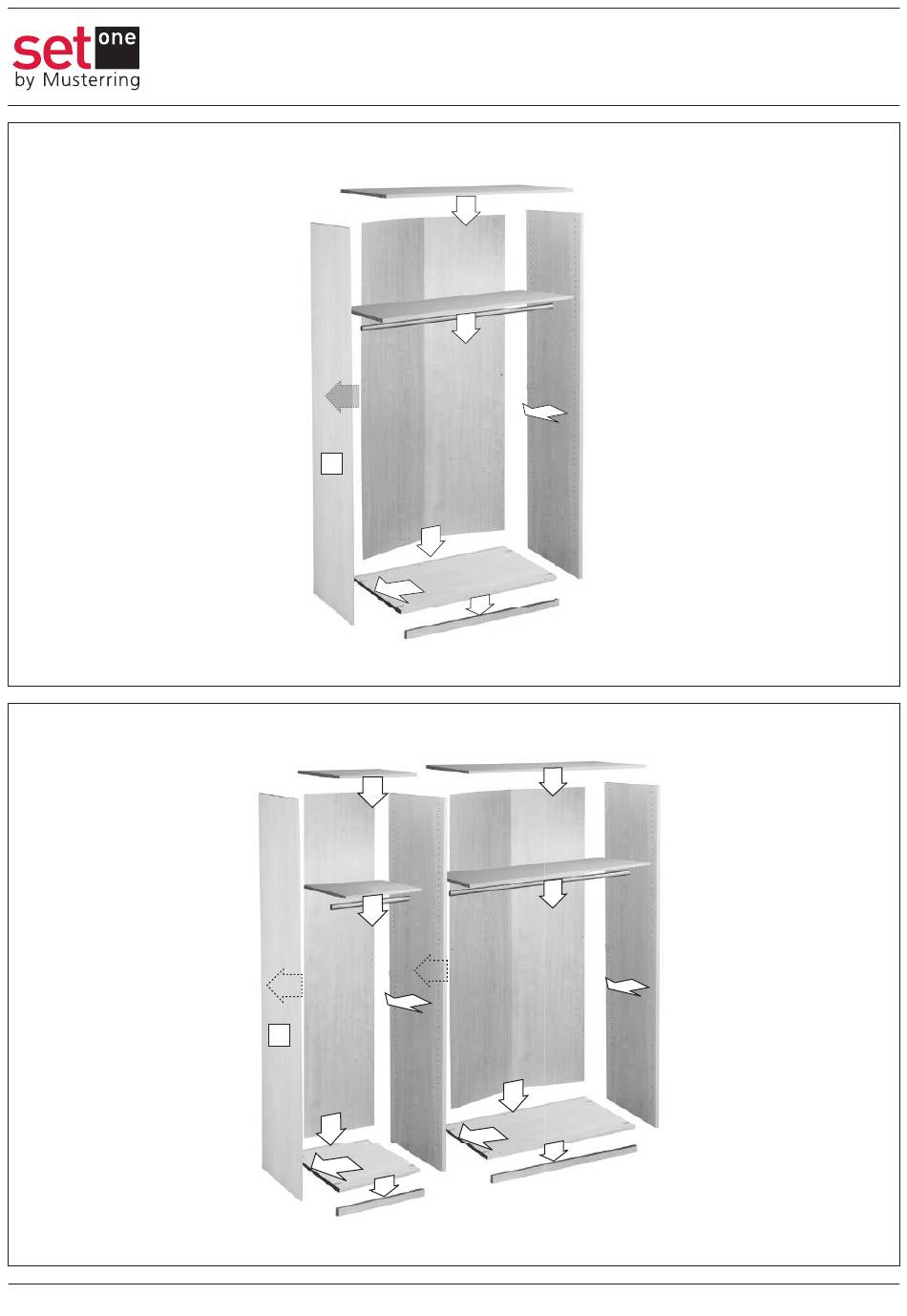 set one
by Musterring